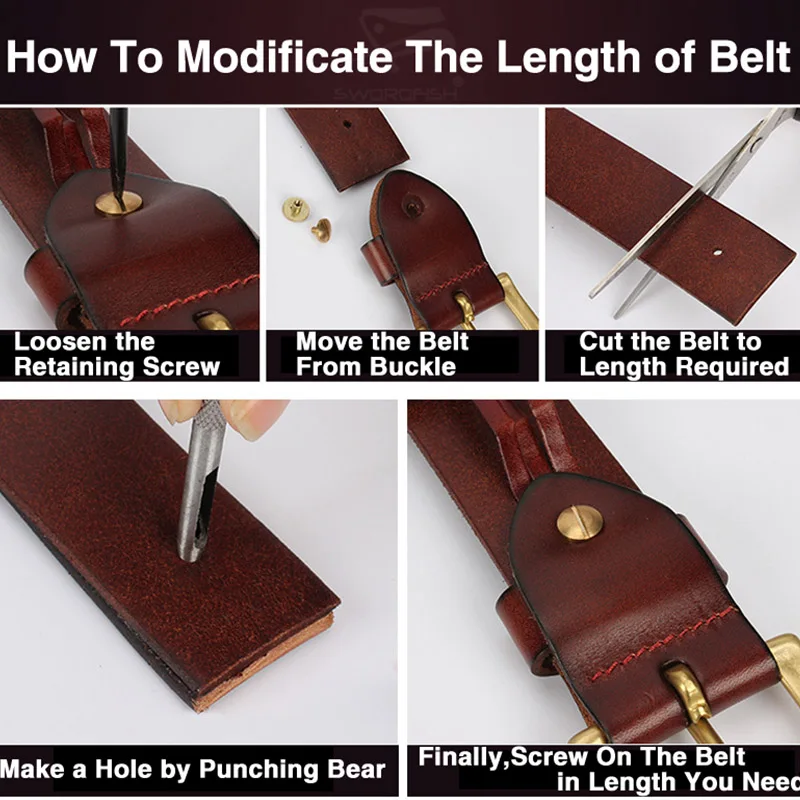 How To Modificate The Length of Belt

SWORDFISH

Loosen the Retaining Screw

Move the Belt From Buckle

Cut the Belt to Length Required

Make a Hole by Punching Bear

Finally,Screw On The Belt in Length You Need