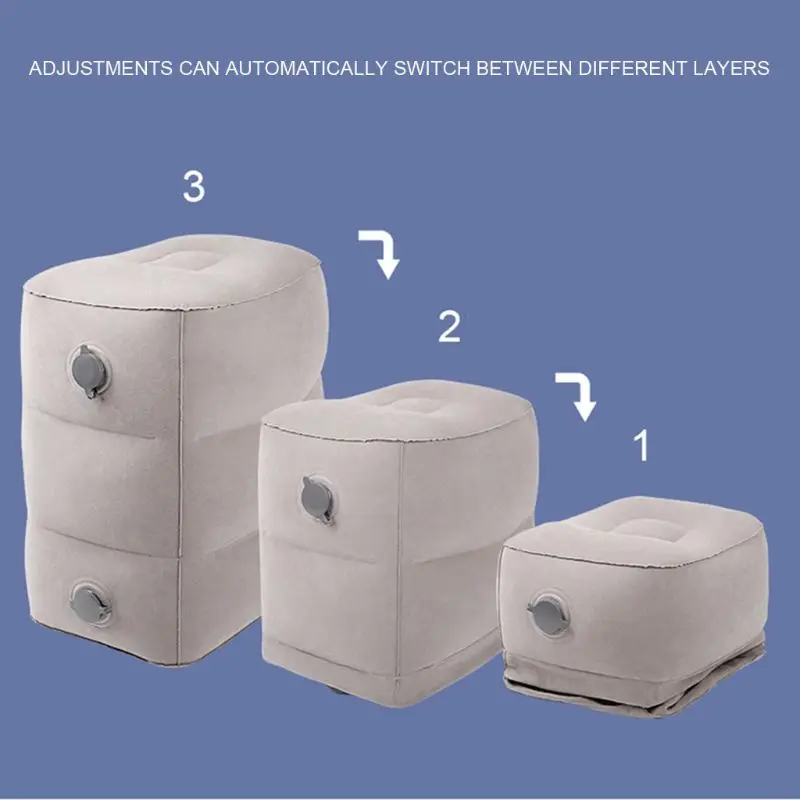 ADJUSTMENTS CAN AUTOMATICALLY SWITCH BETWEEN DIFFERENT LAYERS

3

2

1