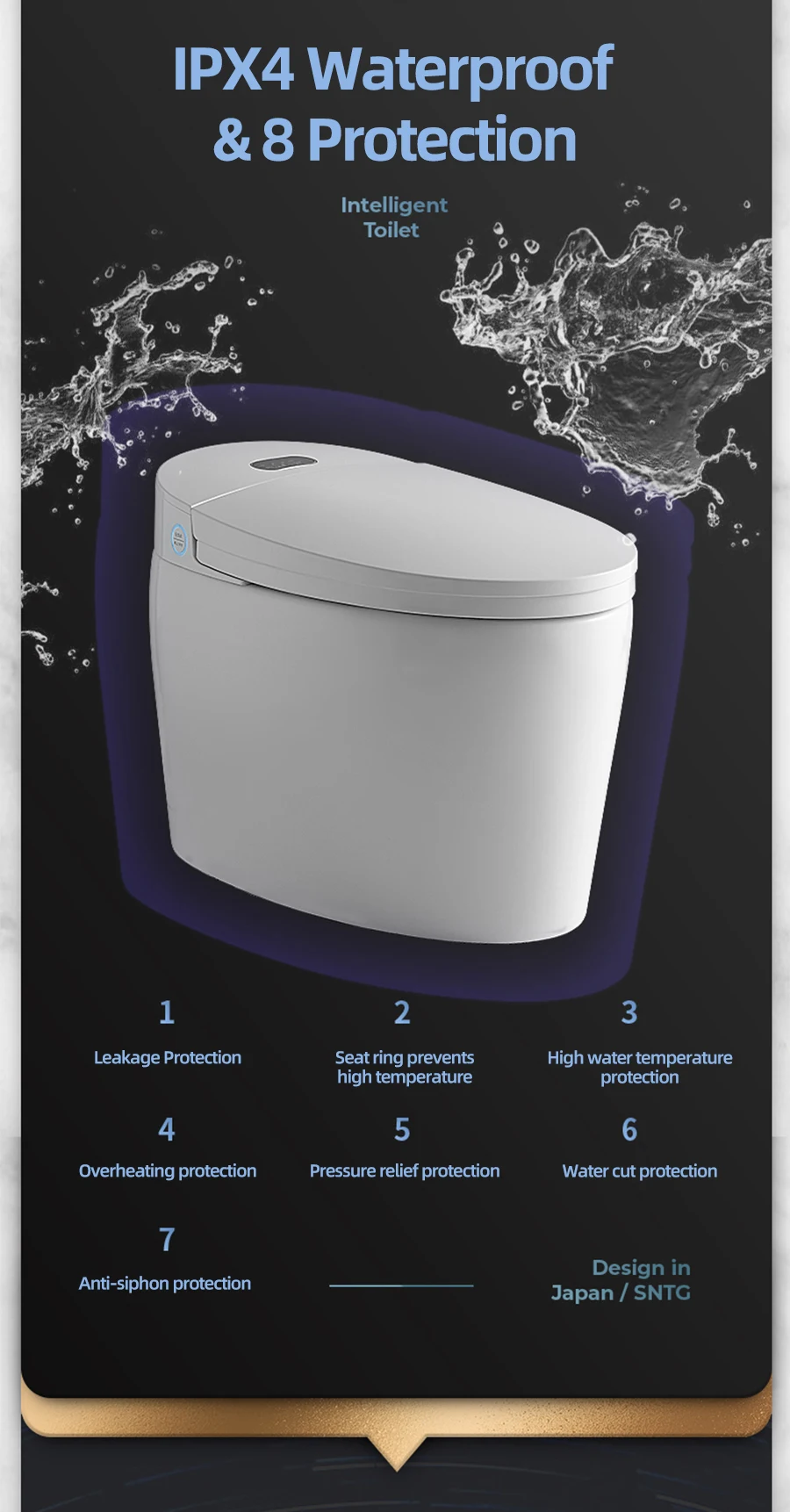 IPX4 Waterproof & 8 Protection

Intelligent Toilet

1
Leakage Protection

2
Seat ring prevents high temperature

3
High water temperature protection

4
Overheating protection

5
Pressure relief protection

6
Water cut protection

7
Anti-siphon protection

Design in Japan / SNTG