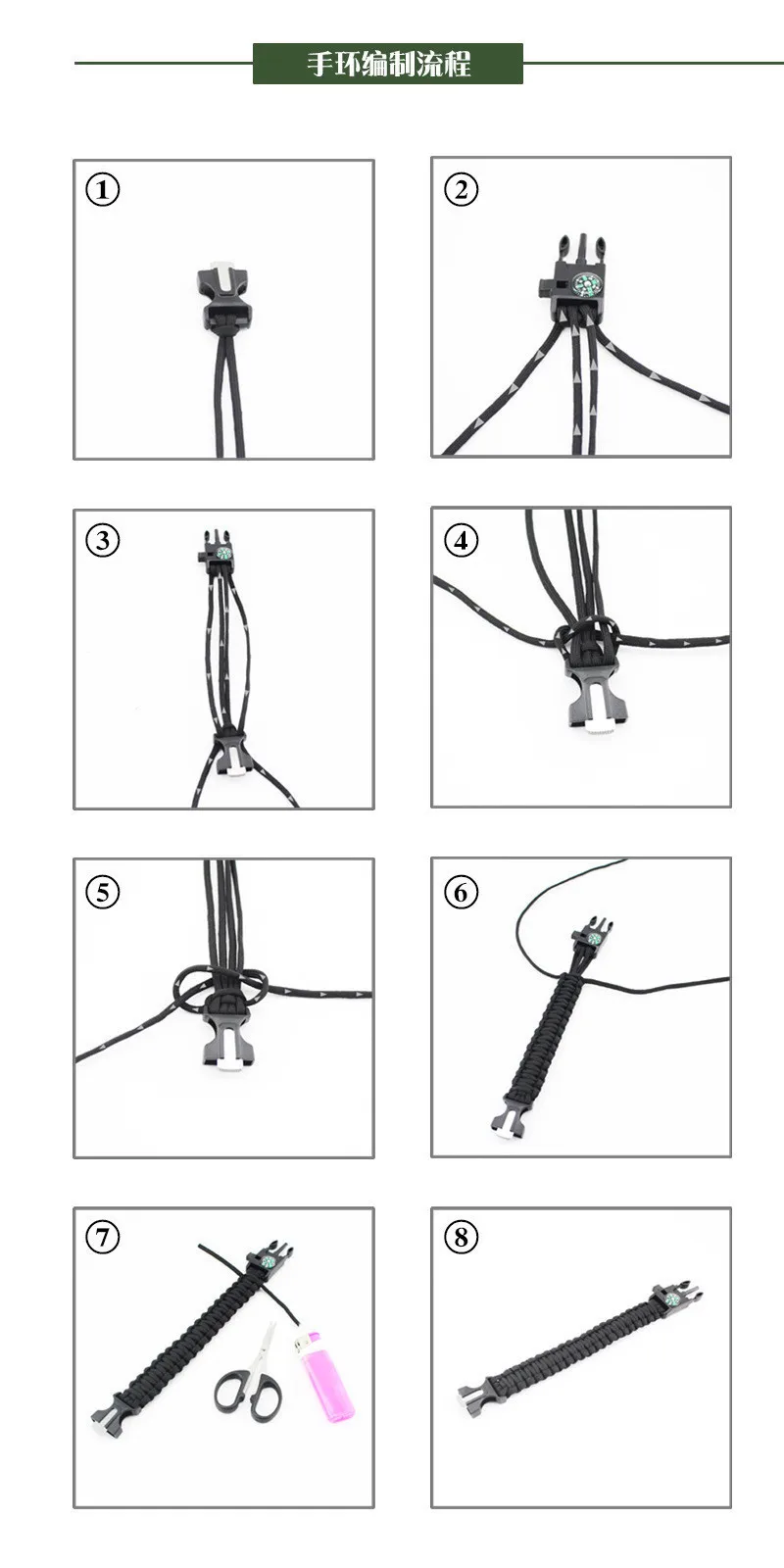 手环编制流程

①

②

③

④

⑤

⑥

⑦

⑧