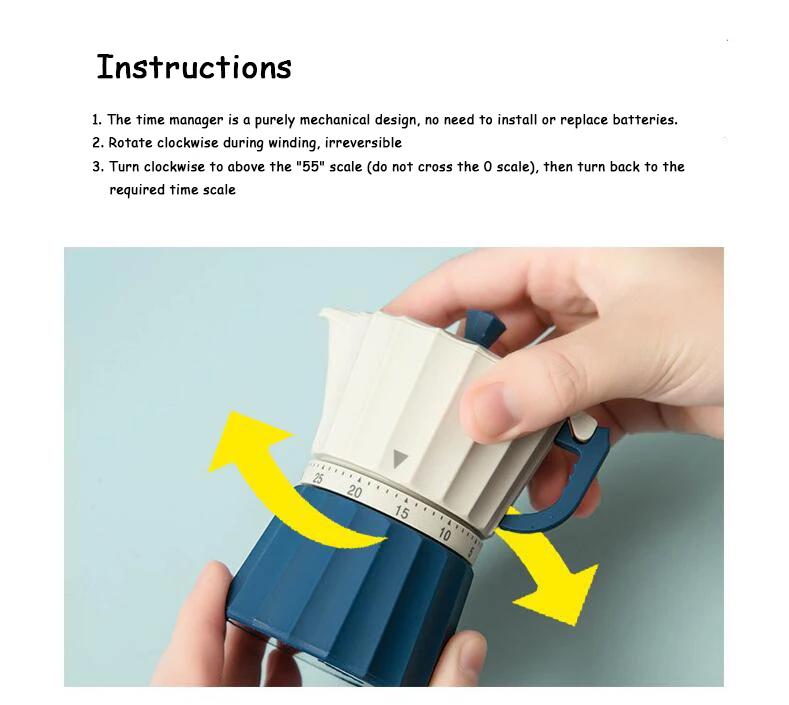 Instructions

1. The time manager is a purely mechanical design, no need to install or replace batteries.
2. Rotate clockwise during winding, irreversible
3. Turn clockwise to above the "55" scale (do not cross the 0 scale), then turn back to the required time scale

25 20 15 10 5