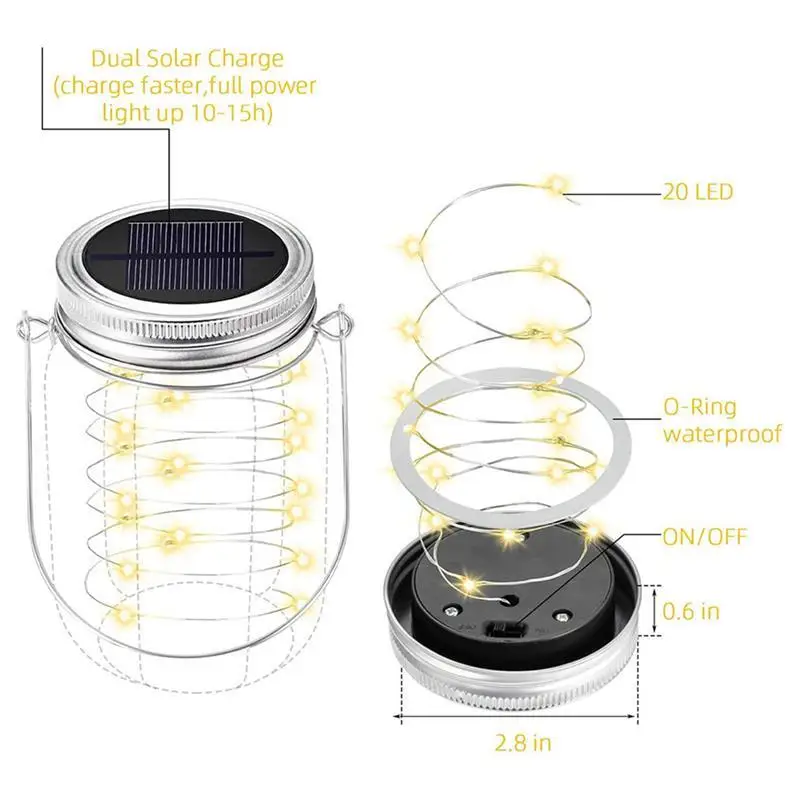 Dual Solar Charge
(charge faster,full power
light up 10-15h)

20 LED

O-Ring
waterproof

ON/OFF

0.6 in

2.8 in