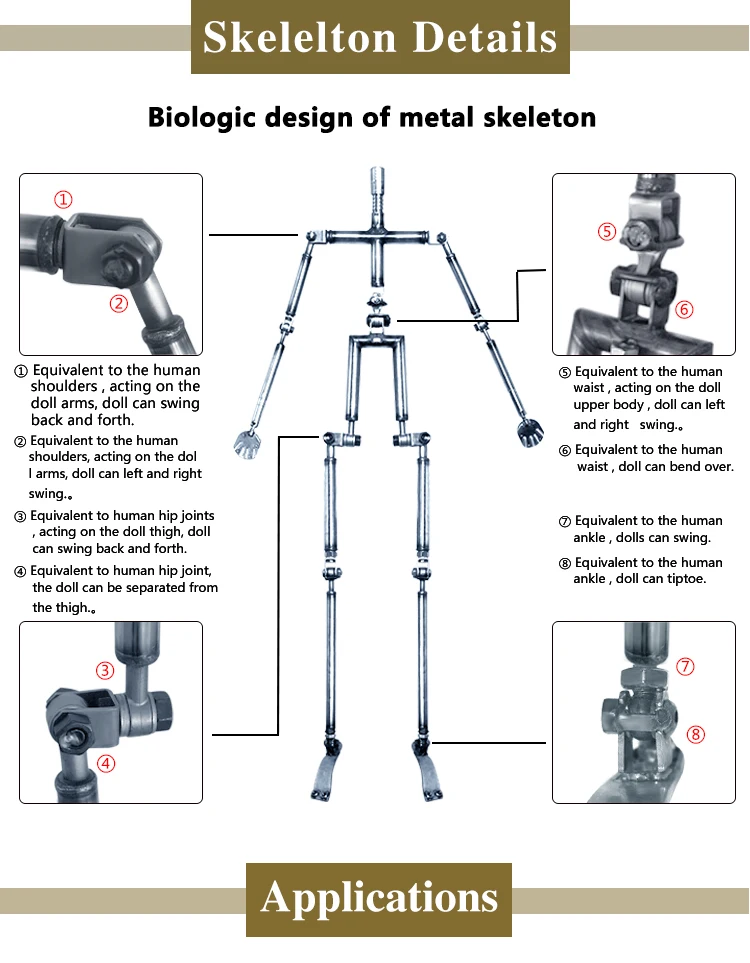 Skelelton Details

Biologic design of metal skeleton

①

②

① Equivalent to the human shoulders , acting on the doll arms, doll can swing back and forth.

② Equivalent to the human shoulders, acting on the dol l arms, doll can left and right swing.。

③ Equivalent to human hip joints , acting on the doll thigh, doll can swing back and forth.

④ Equivalent to human hip joint, the doll can be separated from the thigh.。

③

④

⑤

⑥

⑤ Equivalent to the human waist , acting on the doll upper body , doll can left and right swing.。

⑥ Equivalent to the human waist , doll can bend over.

⑦ Equivalent to the human ankle , dolls can swing.

⑧ Equivalent to the human ankle , doll can tiptoe.

⑦

⑧

Applications