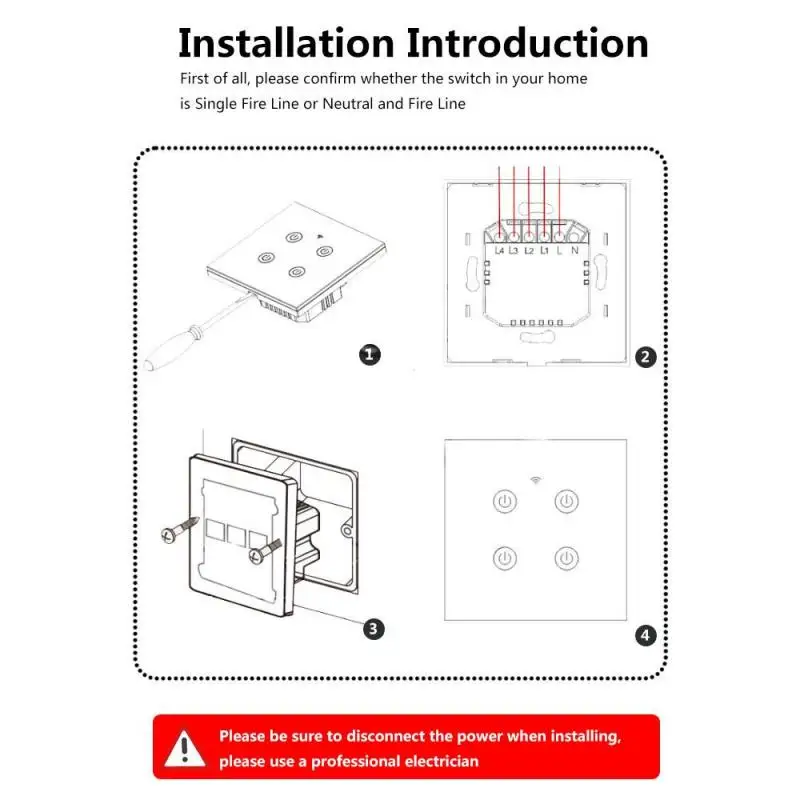 Installation Introduction

First of all, please confirm whether the switch in your home is Single Fire Line or Neutral and Fire Line

1

L4 L3 L2 L1 L N

2

3

4

Please be sure to disconnect the power when installing, please use a professional electrician