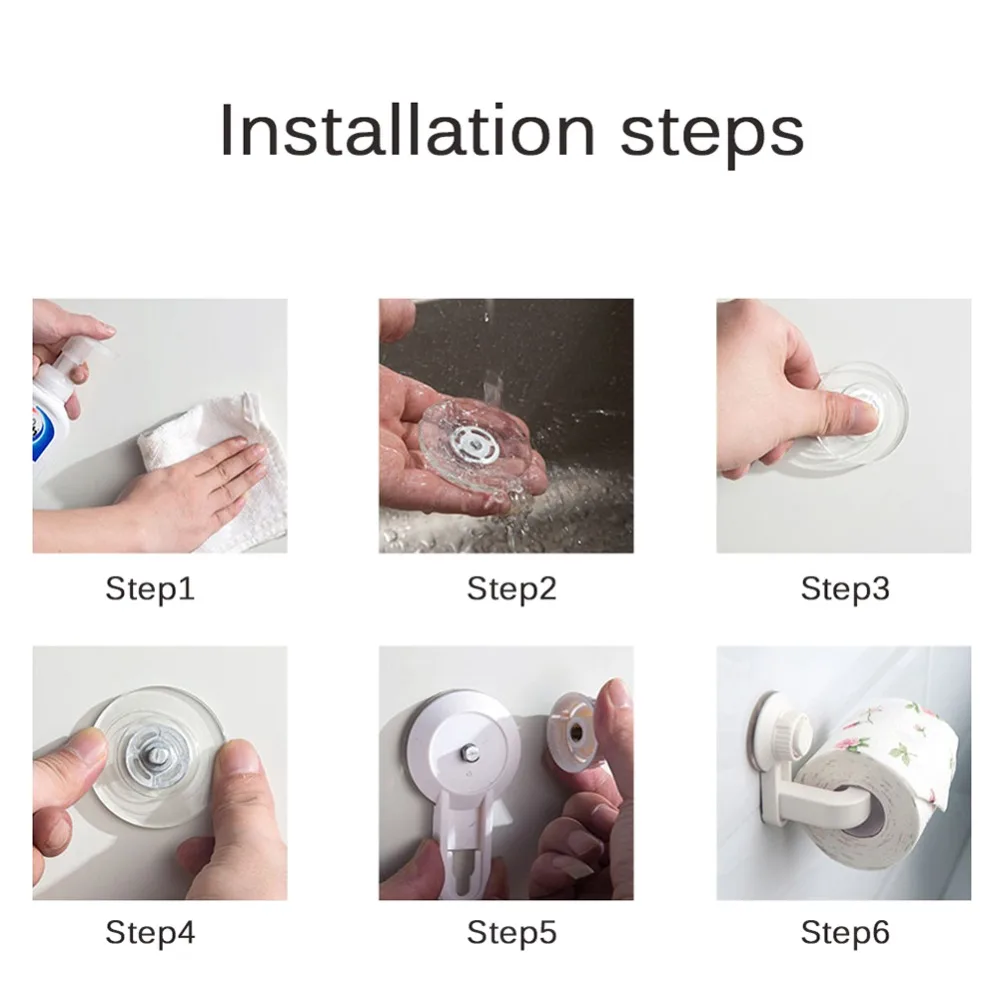 Installation steps

Step1

Step2

Step3

Step4

Step5

Step6