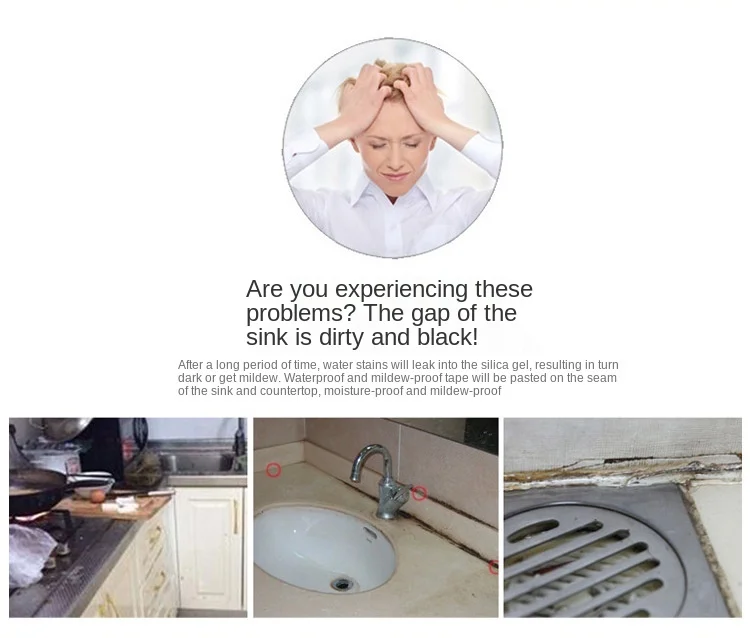 Are you experiencing these problems? The gap of the sink is dirty and black!

After a long period of time, water stains will leak into the silica gel, resulting in turn dark or get mildew. Waterproof and mildew-proof tape will be pasted on the seam of the sink and countertop, moisture-proof and mildew-proof