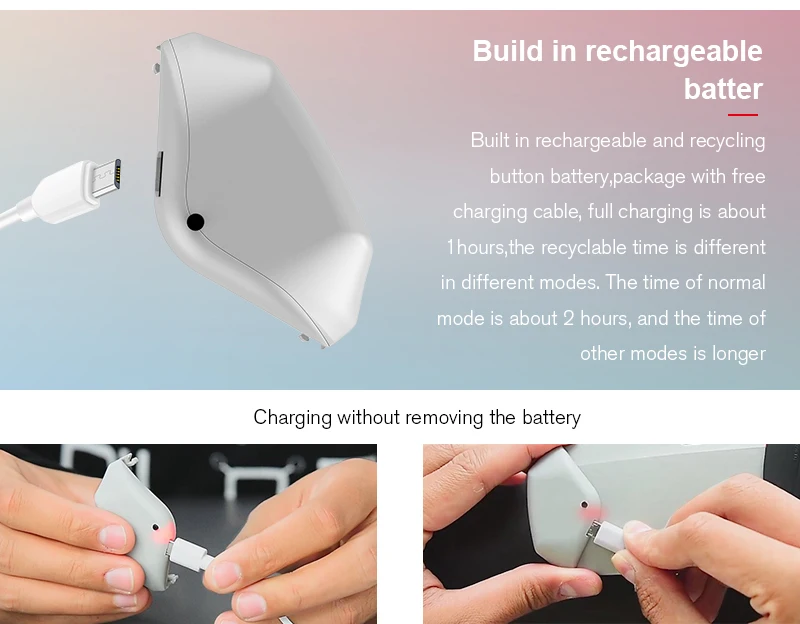 Build in rechargeable batter

Built in rechargeable and recycling button battery,package with free charging cable, full charging is about 1hours,the recyclable time is different in different modes. The time of normal mode is about 2 hours, and the time of other modes is longer

Charging without removing the battery