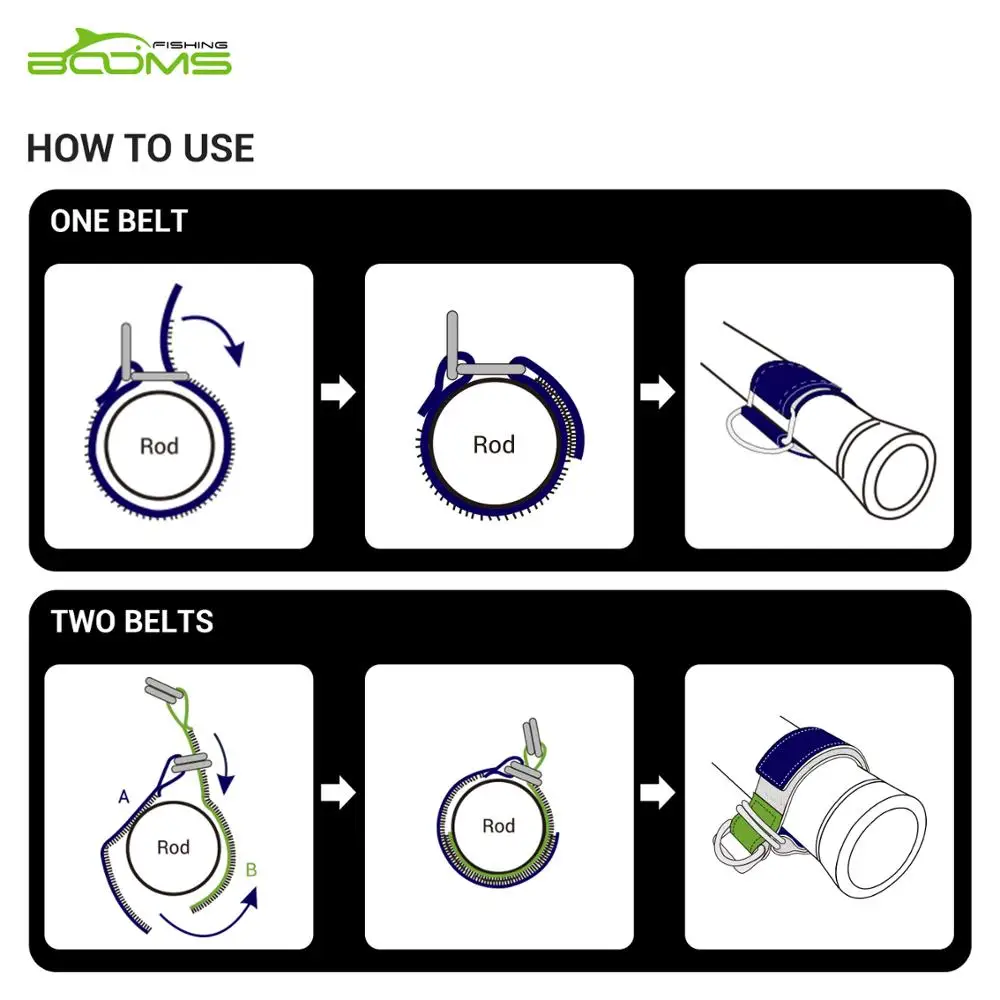 BOOMS FISHING

HOW TO USE

ONE BELT

Rod

Rod

TWO BELTS

A

Rod

B

Rod