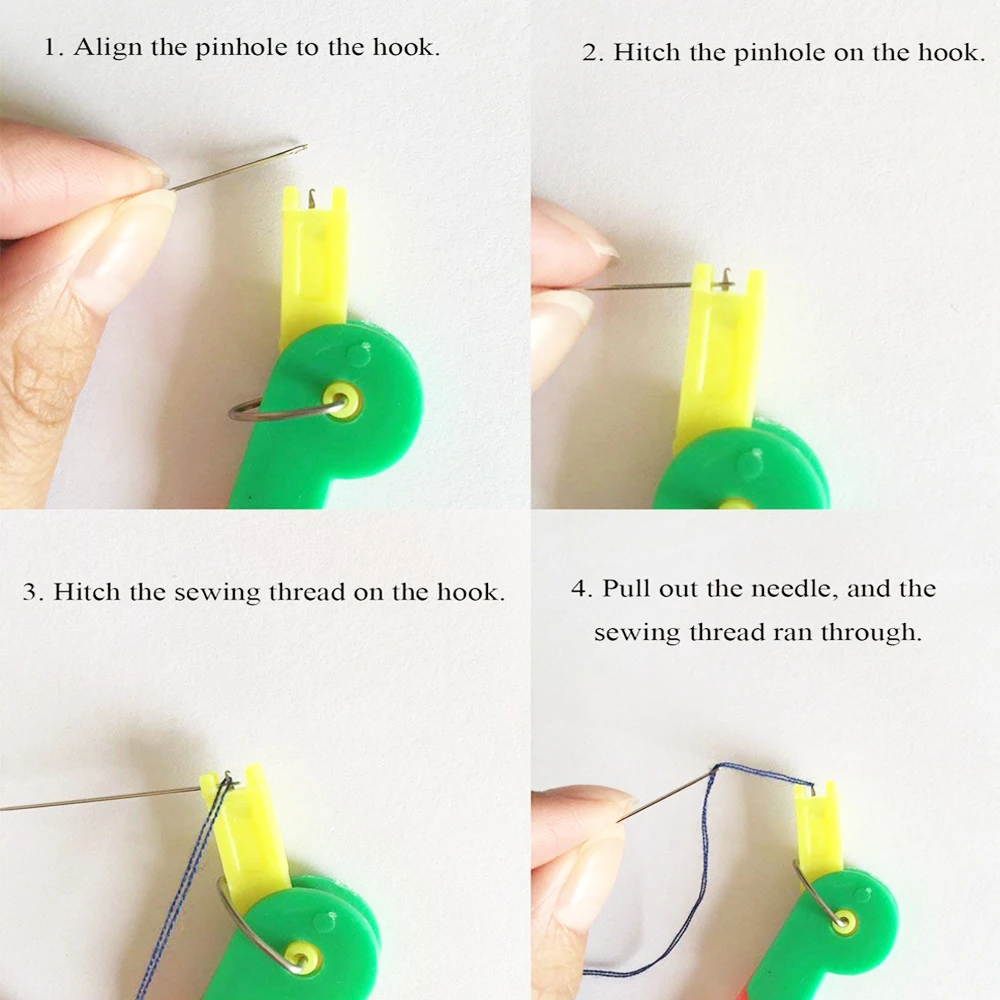 1. Align the pinhole to the hook.

2. Hitch the pinhole on the hook.

3. Hitch the sewing thread on the hook.

4. Pull out the needle, and the sewing thread ran through.