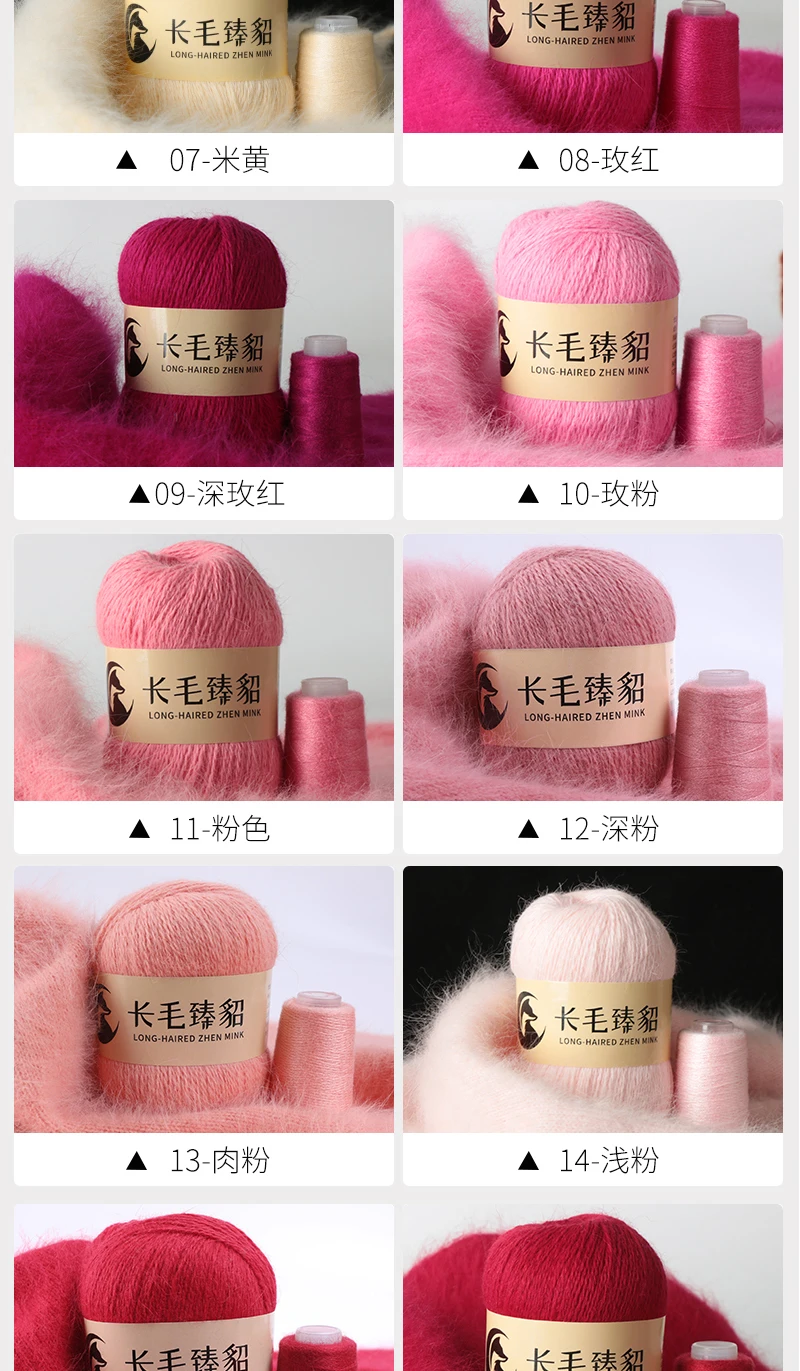 长毛臻貂
LONG-HAIRED ZHEN MINK

▲ 07-米黄

长毛臻貂
LONG-HAIRED ZHEN MINK

▲ 08-玫红

长毛臻貂
LONG-HAIRED ZHEN MINK

▲09-深玫红

长毛臻貂
LONG-HAIRED ZHEN MINK

▲ 10-玫粉

长毛臻貂
LONG-HAIRED ZHEN MINK

▲ 11-粉色

长毛臻貂
LONG-HAIRED ZHEN MINK

▲ 12-深粉

长毛臻貂
LONG-HAIRED ZHEN MINK

▲ 13-肉粉

长毛臻貂
LONG-HAIRED ZHEN MINK

▲ 14-浅粉

长毛臻貂

长毛臻貂