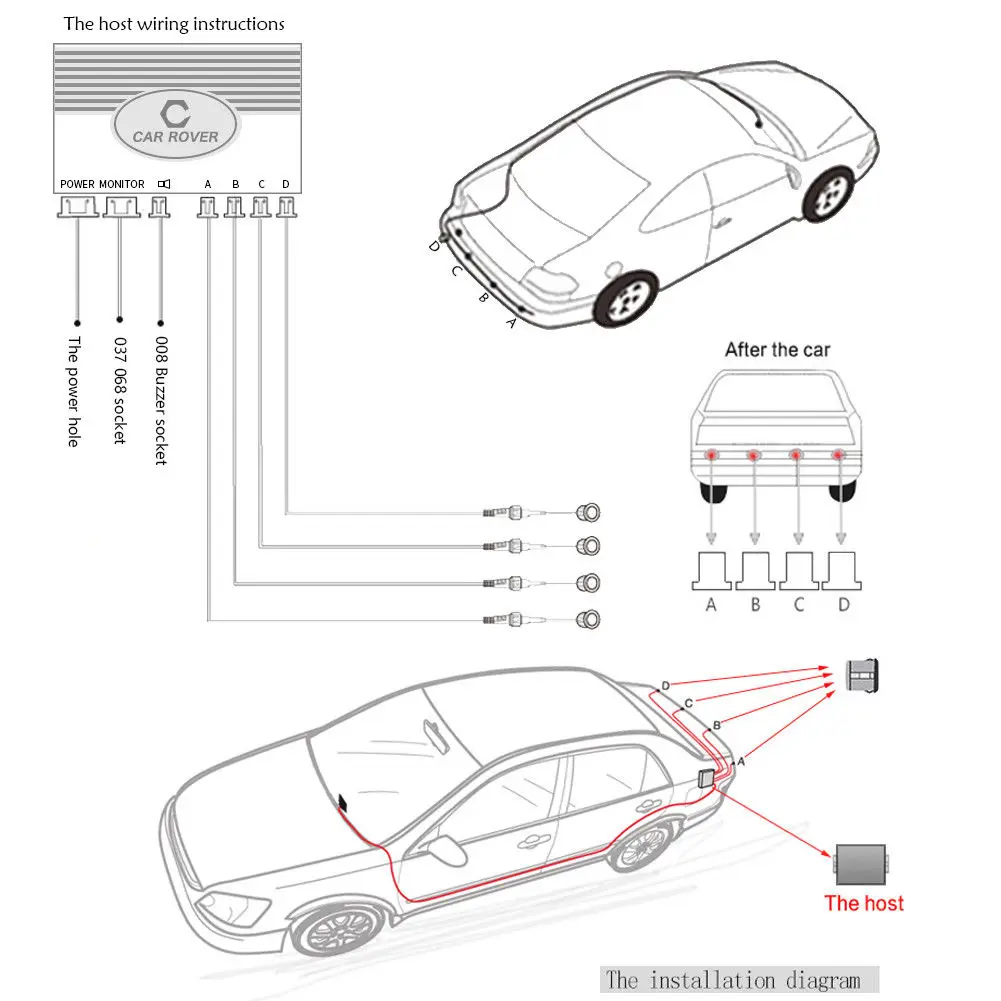 The host wiring instructions

CAR ROVER

POWER MONITOR A B C D

The power hole

037 068 socket

008 Buzzer socket

D C B A

After the car

A B C D

D C B A

The host

The installation diagram