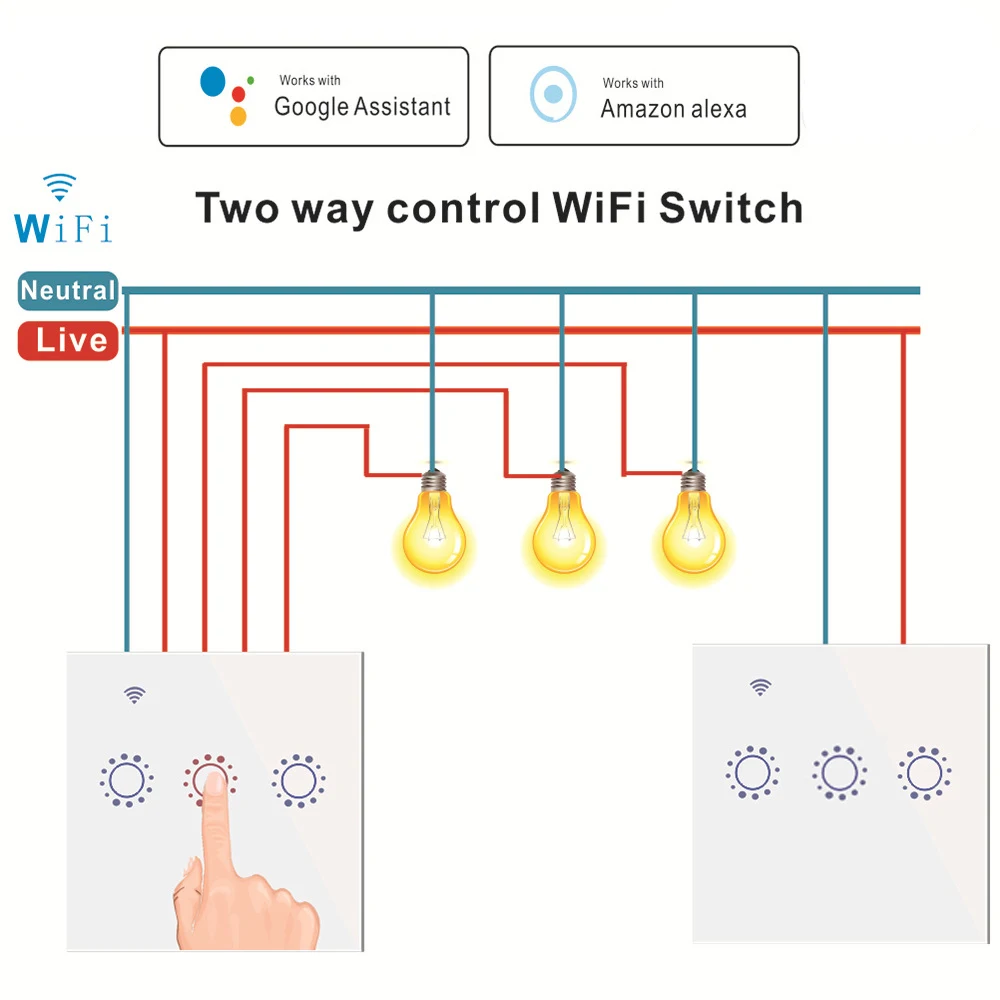 Works with
Google Assistant

Works with
Amazon alexa

WiFi

Two way control WiFi Switch

Neutral
Live