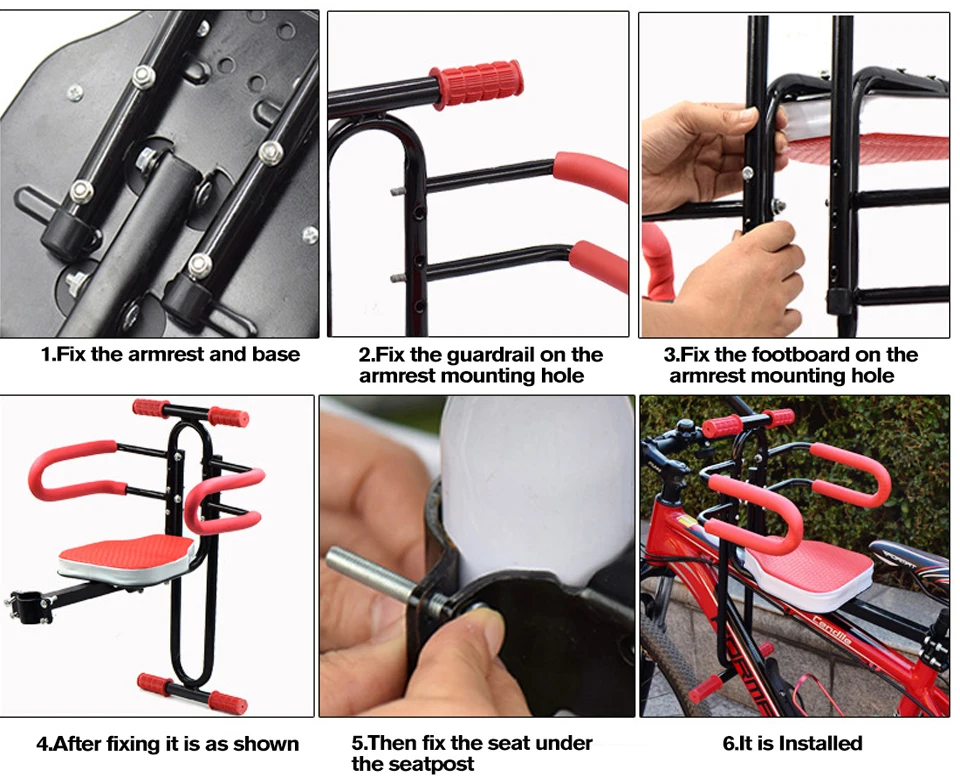 1.Fix the armrest and base

2.Fix the guardrail on the armrest mounting hole

3.Fix the footboard on the armrest mounting hole

4.After fixing it is as shown

5.Then fix the seat under the seatpost

6.It is Installed