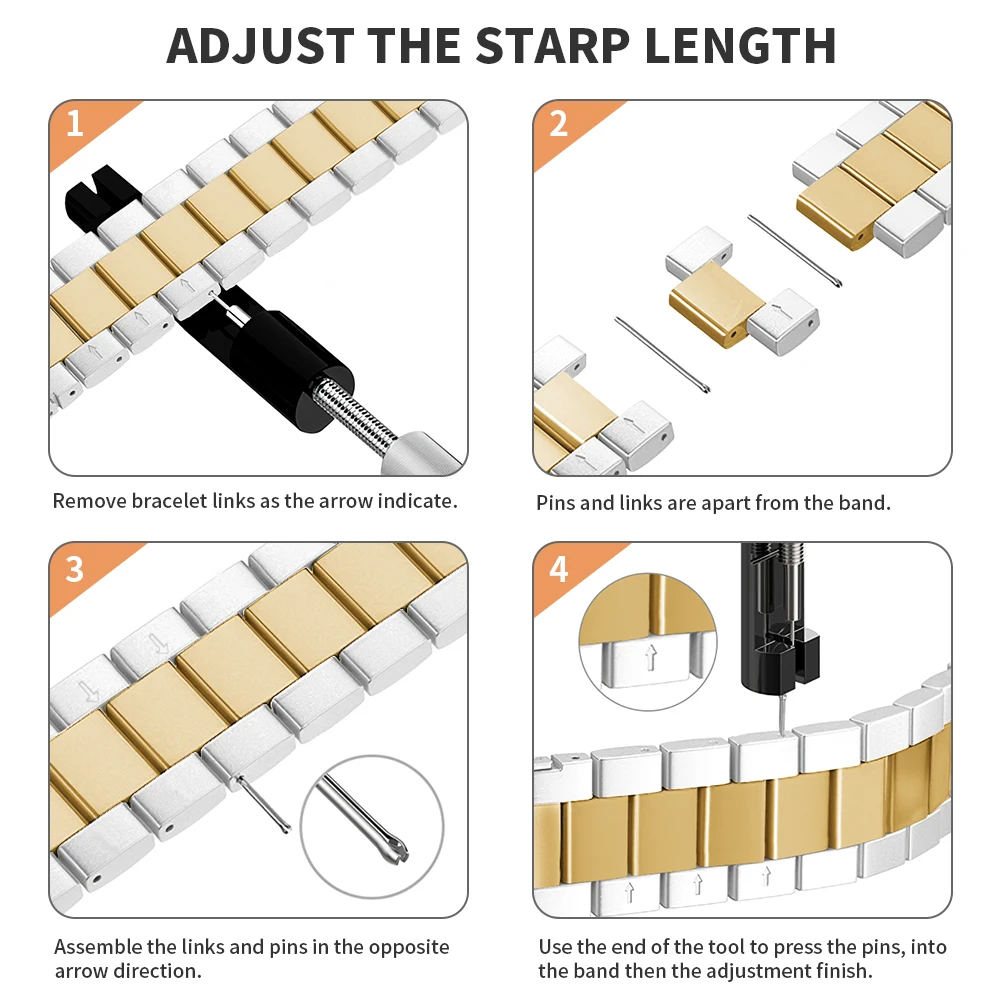 ADJUST THE STARP LENGTH

1

Remove bracelet links as the arrow indicate.

2

Pins and links are apart from the band.

3

Assemble the links and pins in the opposite arrow direction.

4

Use the end of the tool to press the pins, into the band then the adjustment finish.