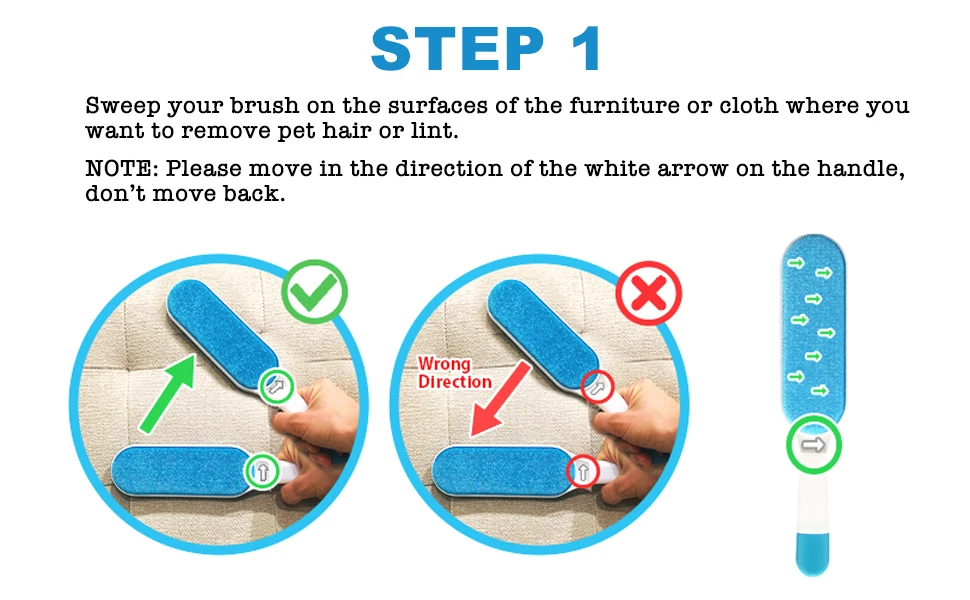 STEP 1

Sweep your brush on the surfaces of the furniture or cloth where you want to remove pet hair or lint.

NOTE: Please move in the direction of the white arrow on the handle, don't move back.

Wrong Direction