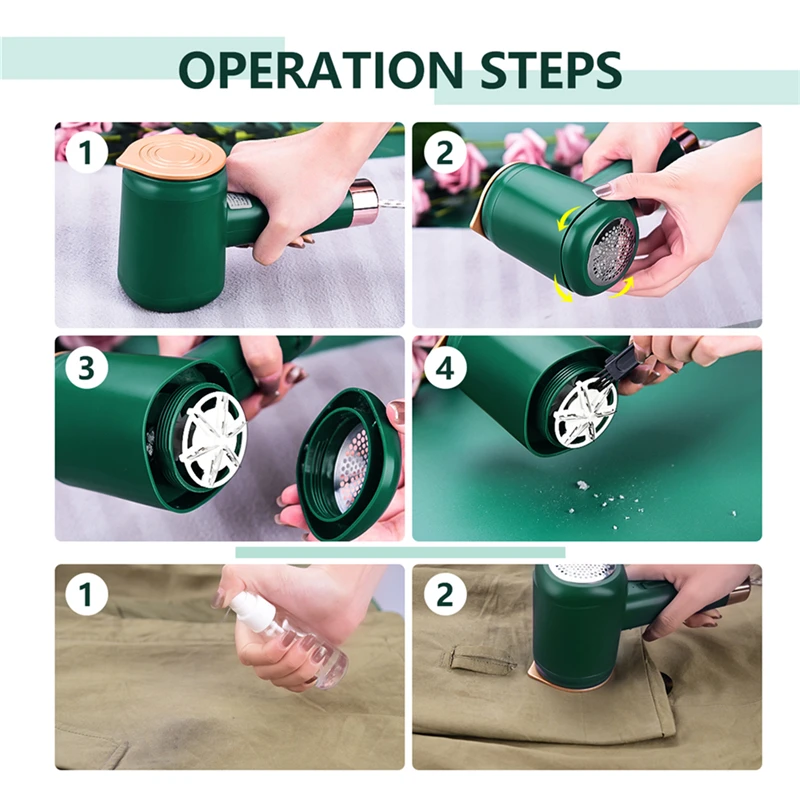 OPERATION STEPS

1

2

3

4

1

2