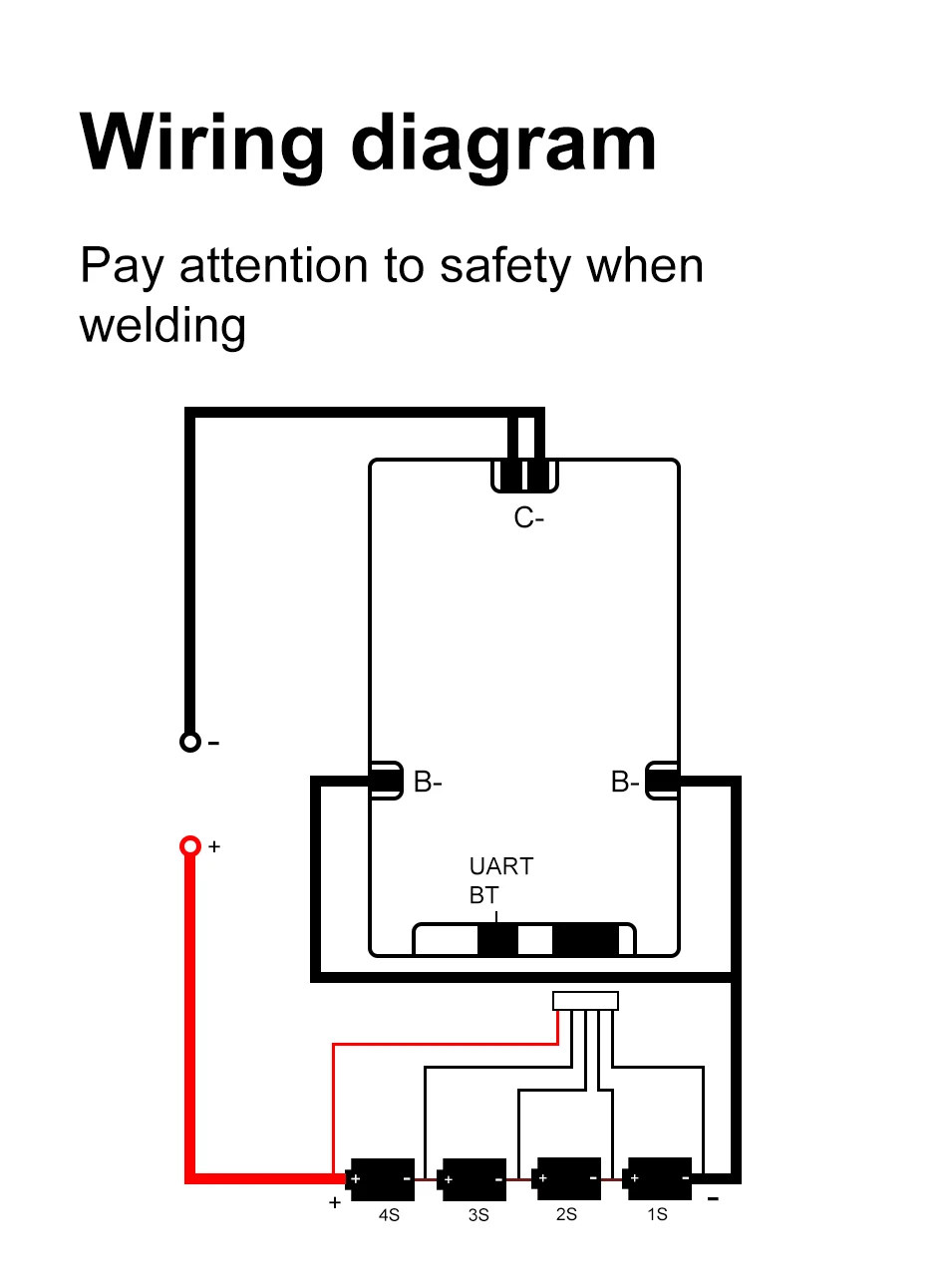 Wiring diagram

Pay attention to safety when welding

C-

-

B-

B-

+

UART
BT

+ -
+ -
+ -
+ -

+
4S
3S
2S
1S
-