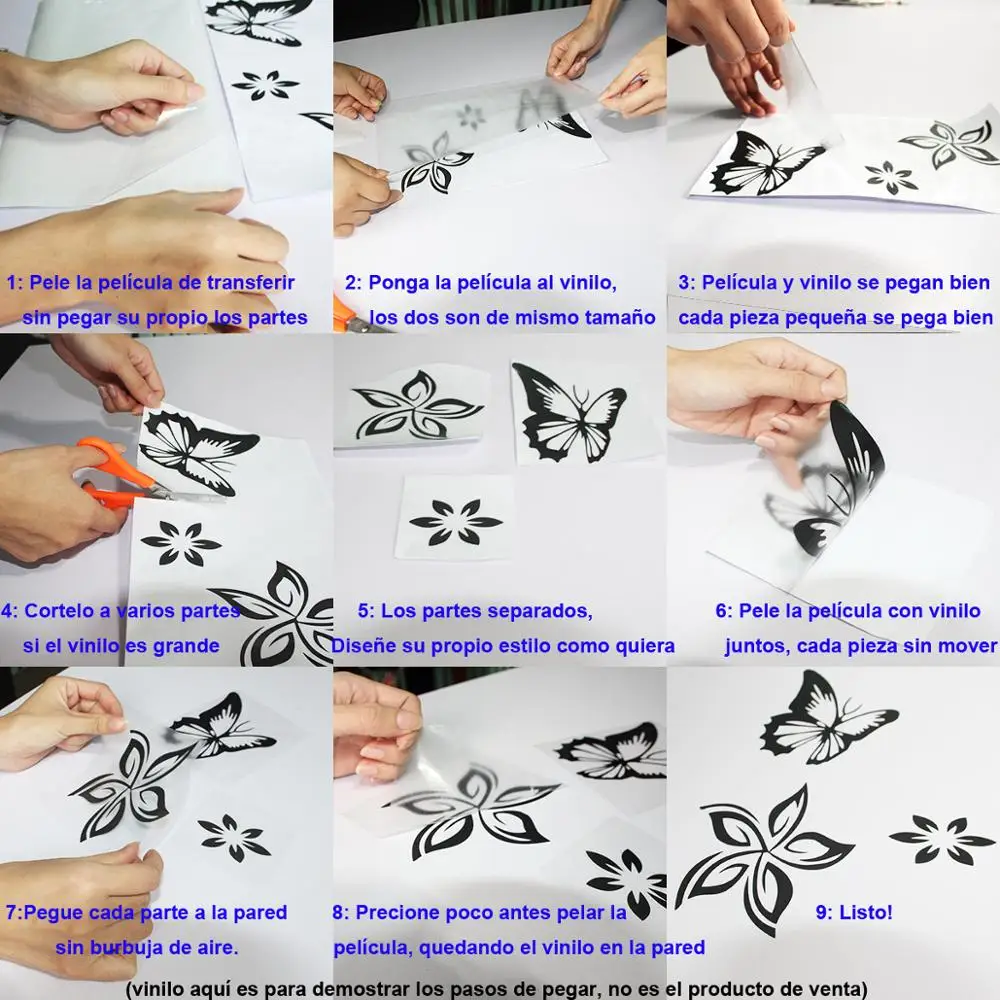 1: Pele la película de transferir sin pegar su propio los partes

2: Ponga la película al vinilo, los dos son de mismo tamaño

3: Película y vinilo se pegan bien cada pieza pequeña se pega bien

4: Cortelo a varios partes si el vinilo es grande

5: Los partes separados, Diseñe su propio estilo como quiera

6: Pele la película con vinilo juntos, cada pieza sin mover

7:Pegue cada parte a la pared sin burbuja de aire.

8: Precione poco antes pelar la película, quedando el vinilo en la pared

9: Listo!

(vinilo aquí es para demostrar los pasos de pegar, no es el producto de venta)