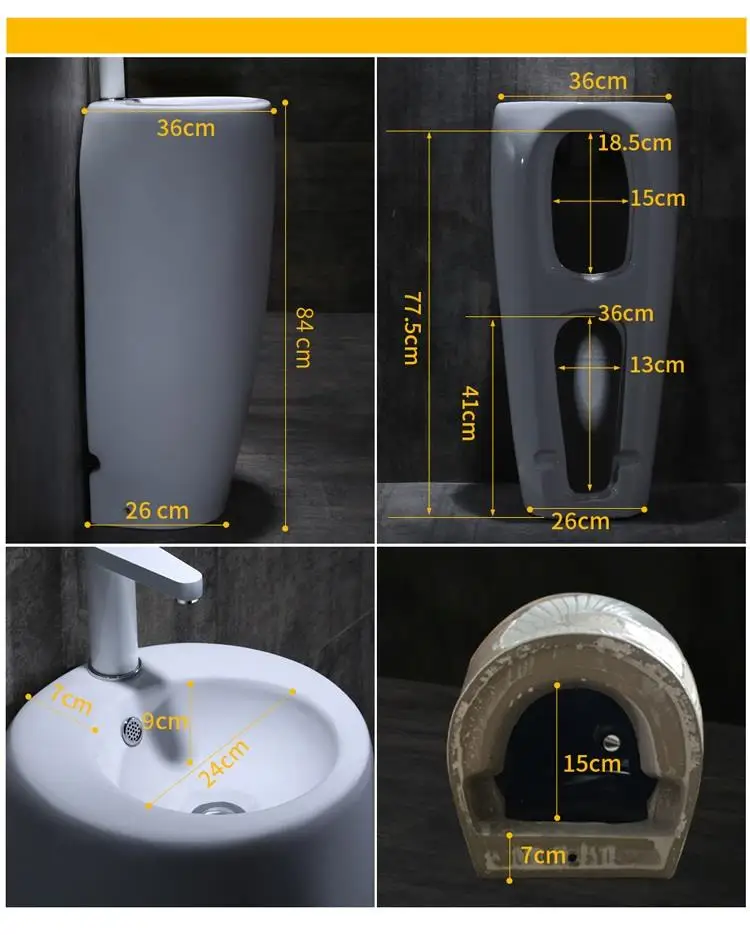 36cm
84 cm
26 cm

36cm
18.5cm
15cm
77.5cm
36cm
13cm
41cm
26cm

7cm
9cm
24cm

15cm
7cm