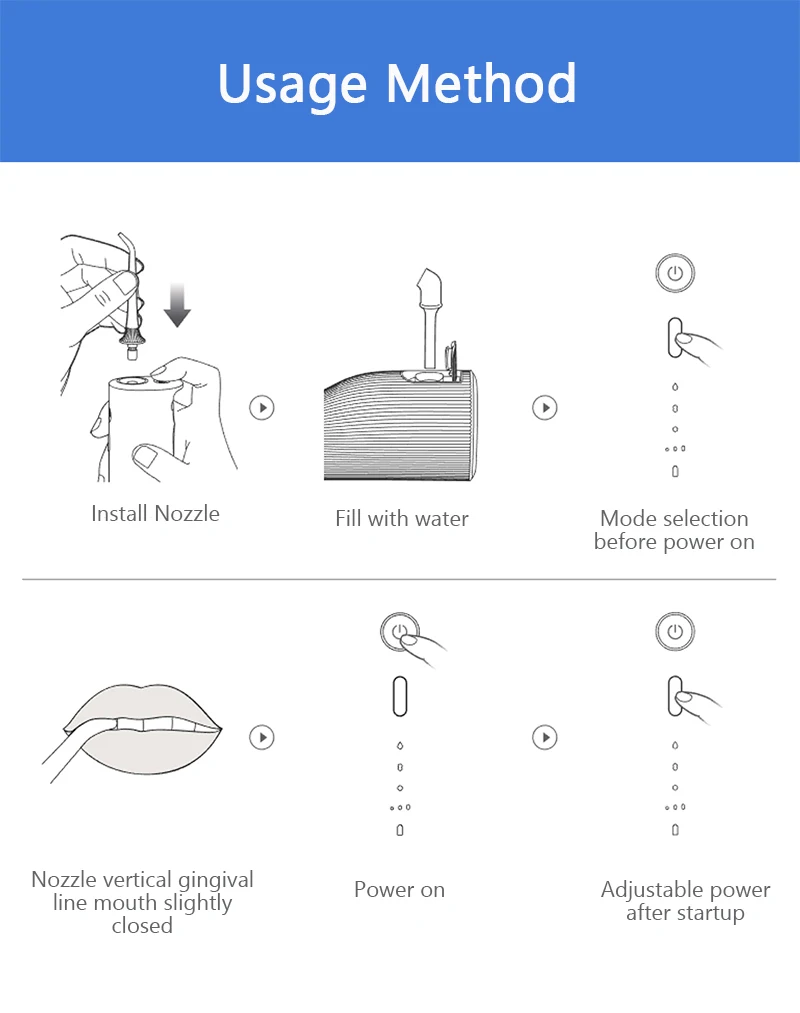 Usage Method

Install Nozzle

Fill with water

Mode selection before power on

Nozzle vertical gingival line mouth slightly closed

Power on

Adjustable power after startup