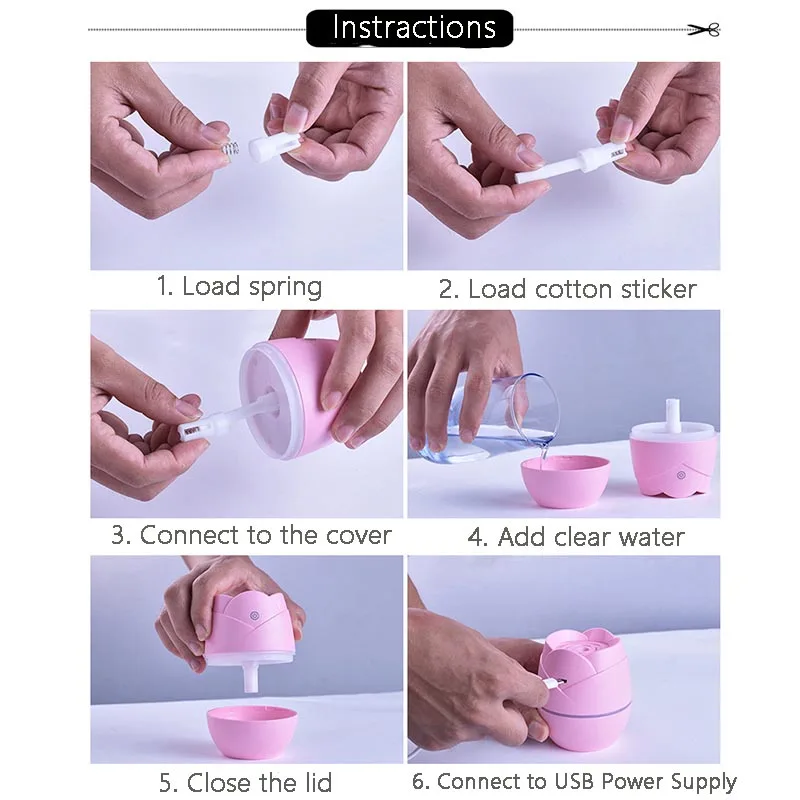 Instractions

1. Load spring

2. Load cotton sticker

3. Connect to the cover

4. Add clear water

5. Close the lid

6. Connect to USB Power Supply