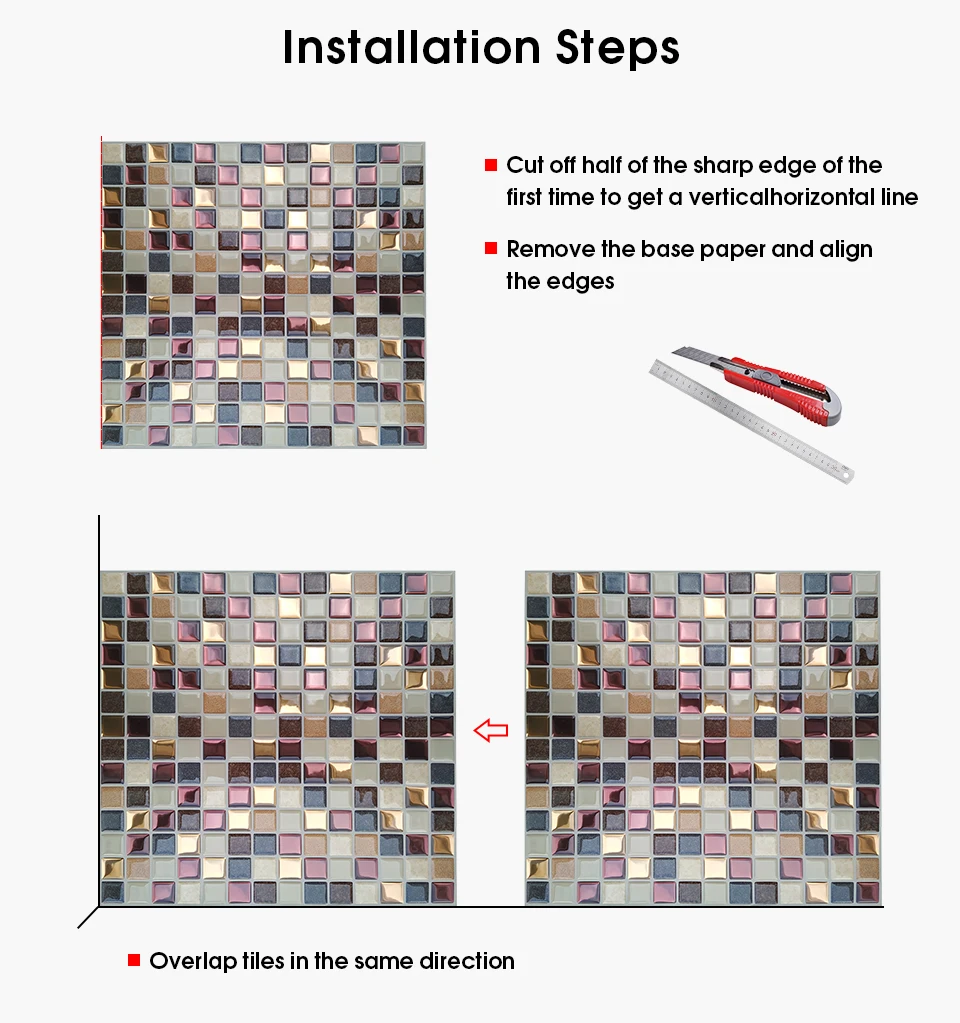 Installation Steps

Cut off half of the sharp edge of the first time to get a verticalhorizontal line

Remove the base paper and align the edges

Overlap tiles in the same direction