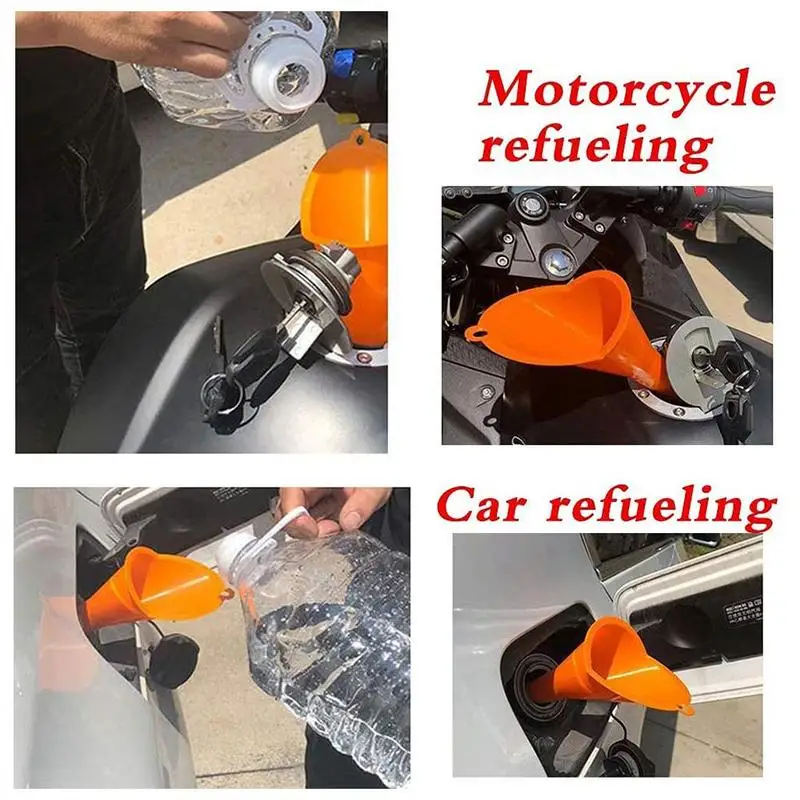 Motorcycle refueling

Car refueling