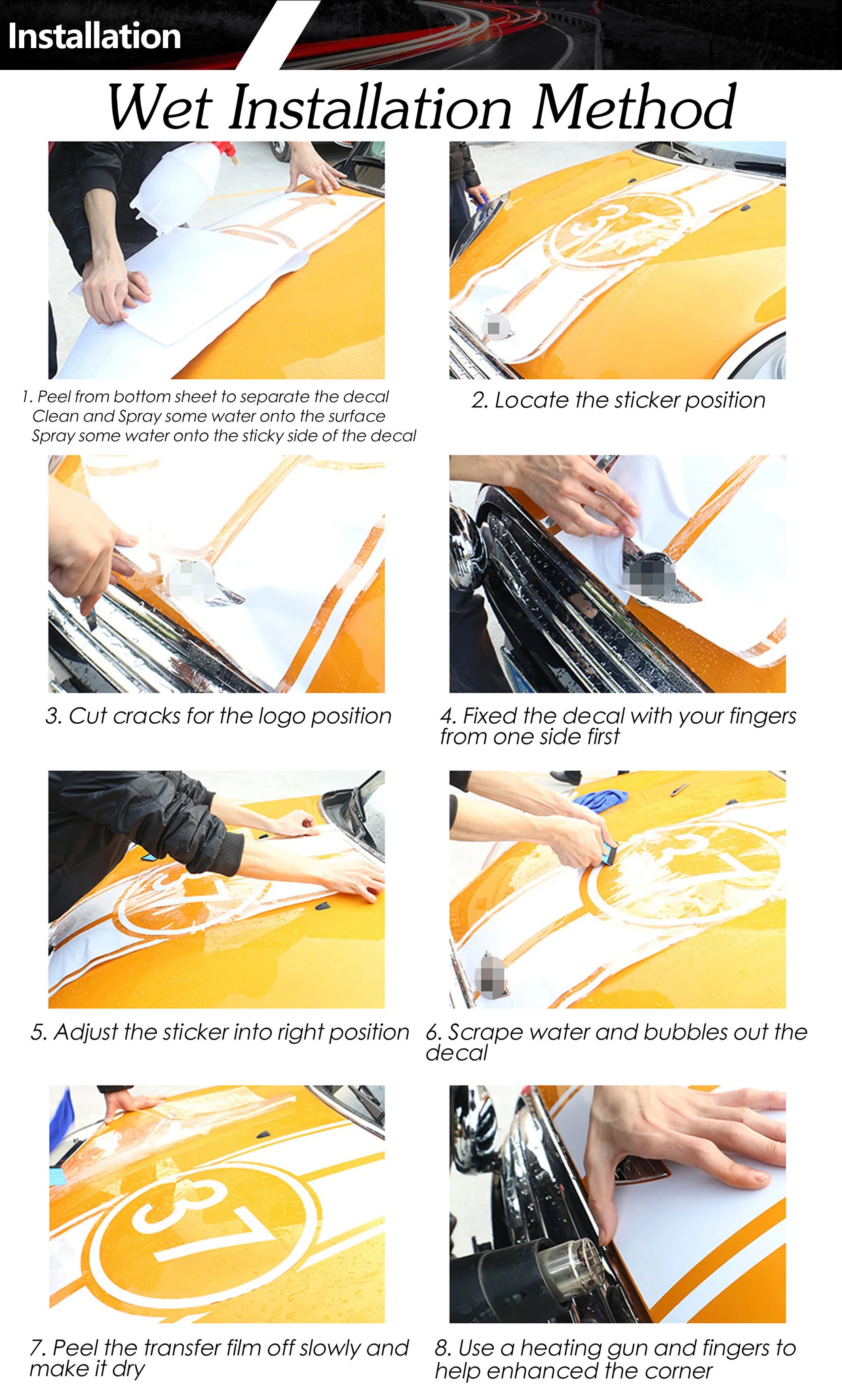 Installation

Wet Installation Method

1. Peel from bottom sheet to separate the decal
Clean and Spray some water onto the surface
Spray some water onto the sticky side of the decal

2. Locate the sticker position

3. Cut cracks for the logo position

4. Fixed the decal with your fingers from one side first

5. Adjust the sticker into right position

6. Scrape water and bubbles out the decal

37

7. Peel the transfer film off slowly and make it dry

8. Use a heating gun and fingers to help enhanced the corner