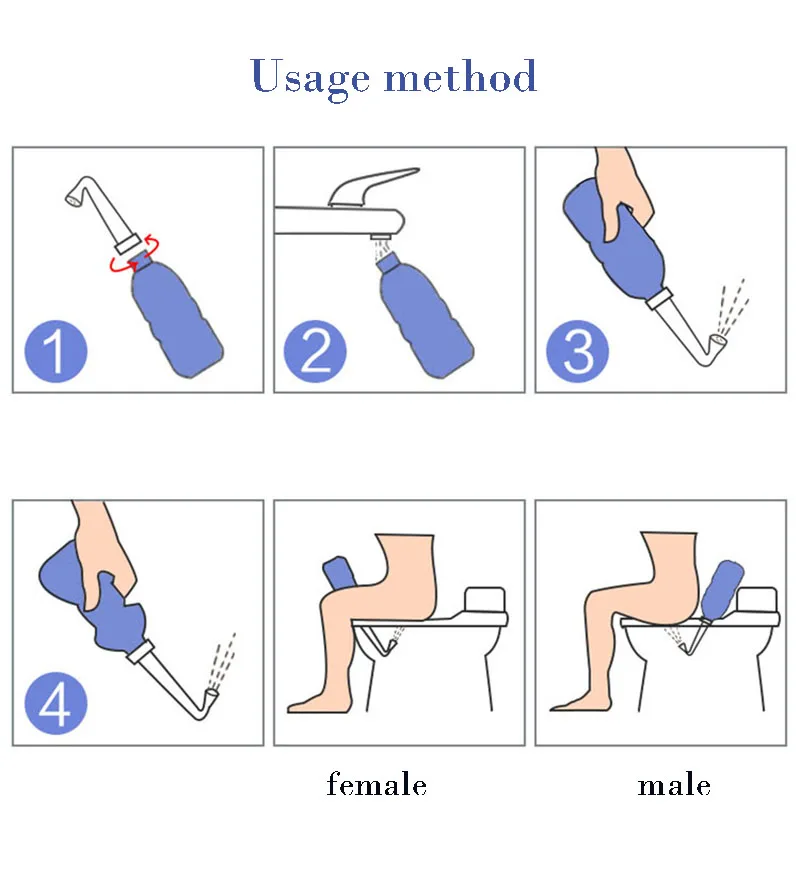 Usage method

1

2

3

4

female

male