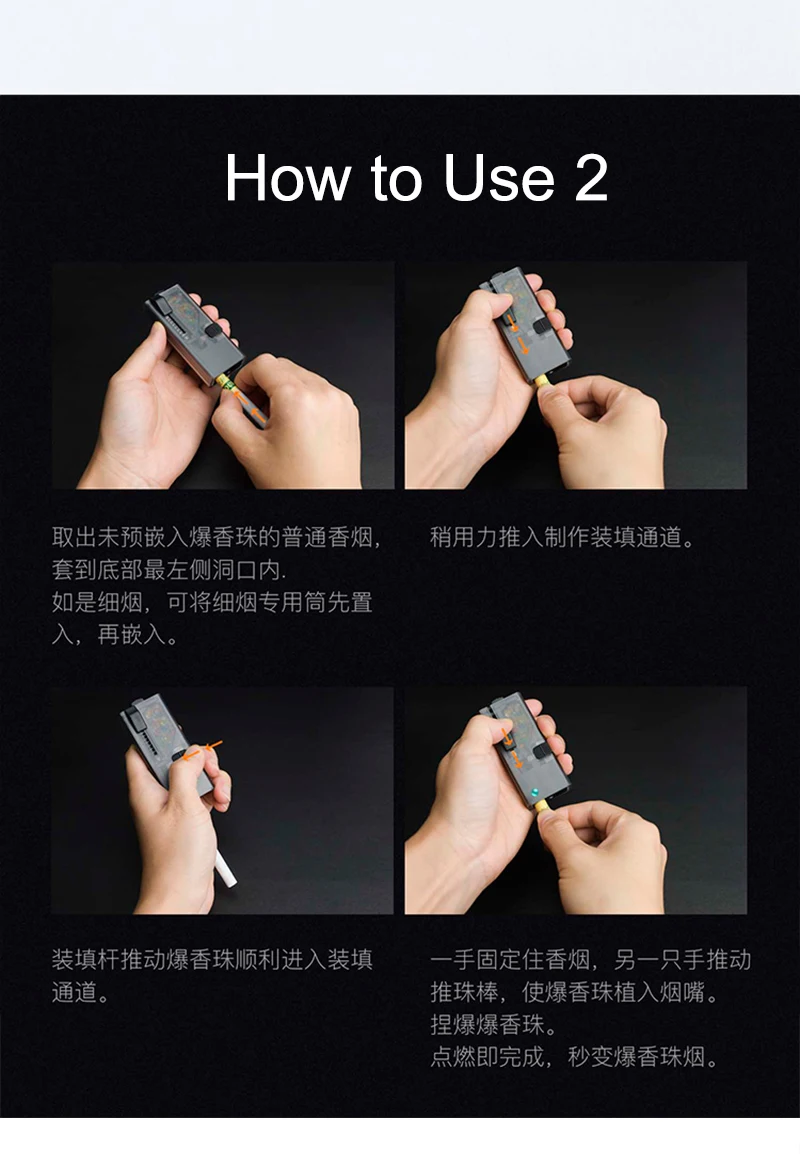 How to Use 2

取出未预嵌入爆香珠的普通香烟，套到底部最左侧洞口内.
如是细烟，可将细烟专用筒先置入，再嵌入。

稍用力推入制作装填通道。

装填杆推动爆香珠顺利进入装填通道。

一手固定住香烟，另一只手推动推珠棒，使爆香珠植入烟嘴。
捏爆爆香珠。
点燃即完成，秒变爆香珠烟。