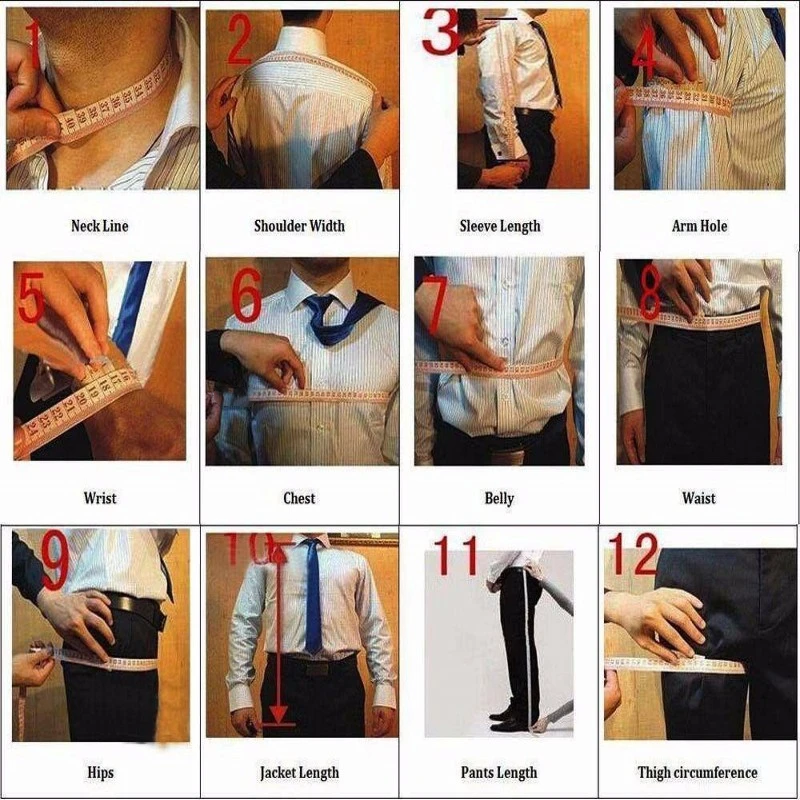 1
Neck Line

2
Shoulder Width

3
Sleeve Length

4
Arm Hole

5
Wrist

6
Chest

7
Belly

8
Waist

9
Hips

10
Jacket Length

11
Pants Length

12
Thigh circumference