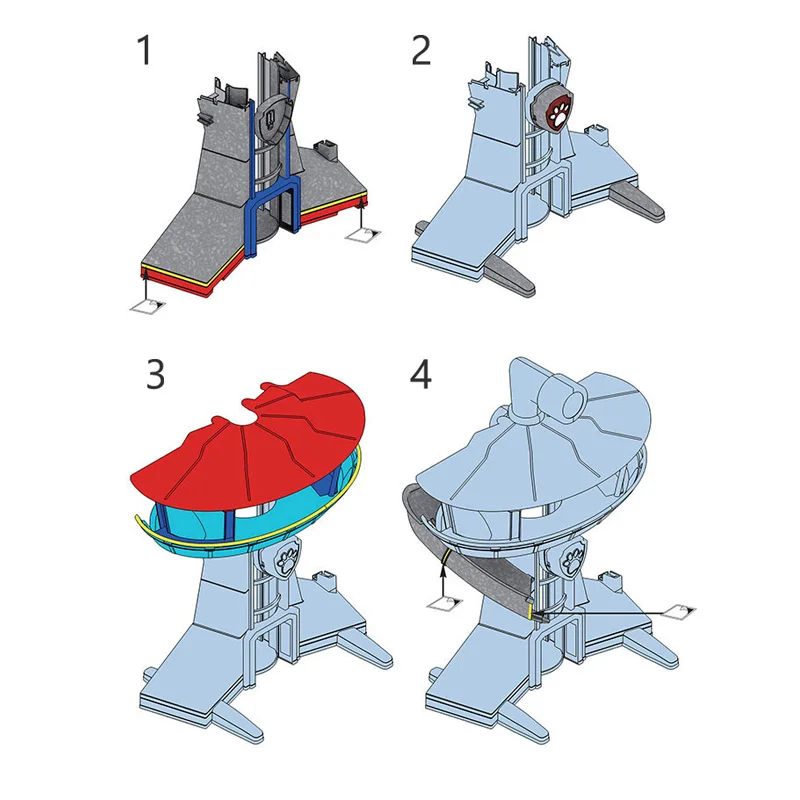 1

2

3

4