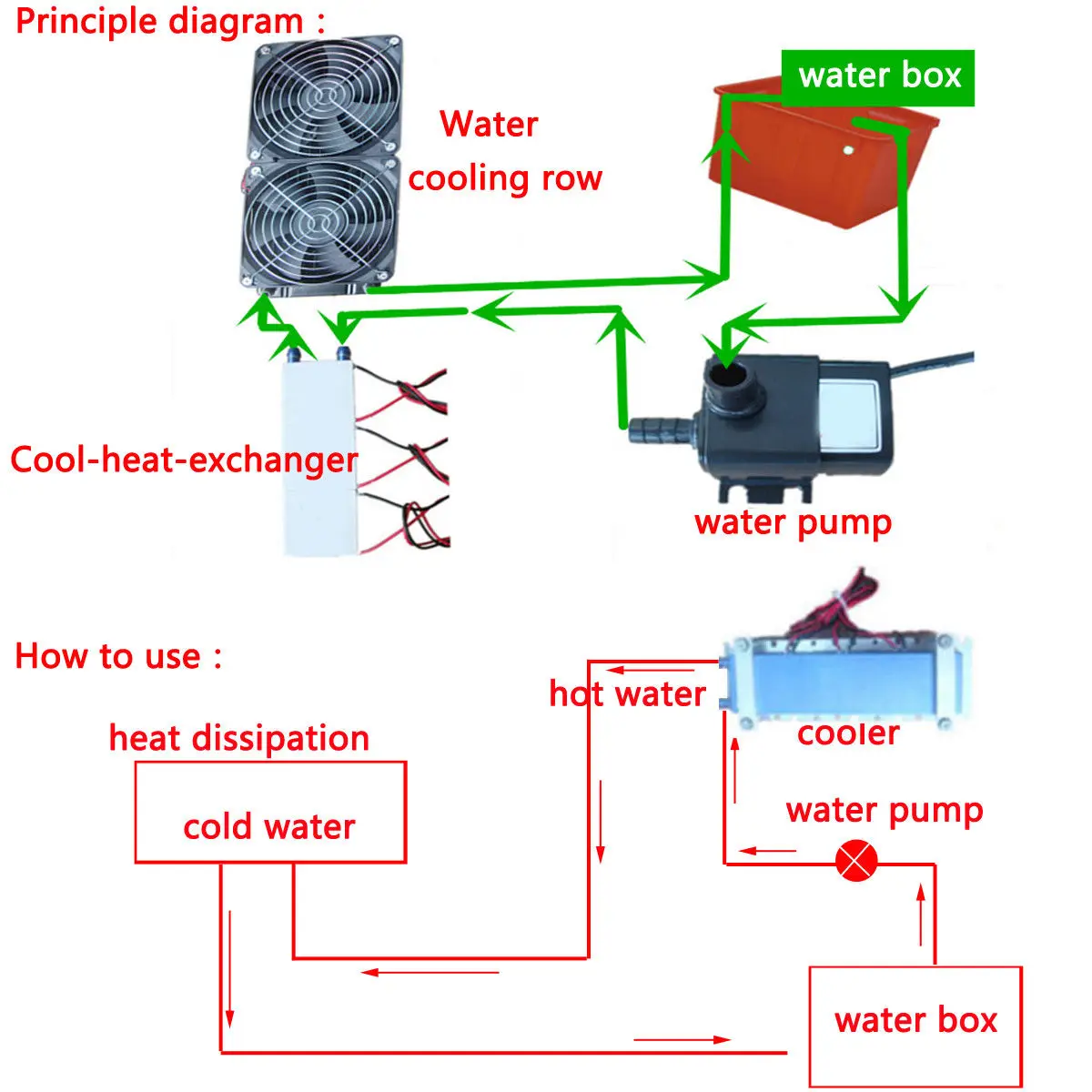 Principle diagram :

Water cooling row

water box

Cool-heat-exchanger

water pump

How to use :

hot water

cooler

heat dissipation

cold water

water pump

water box