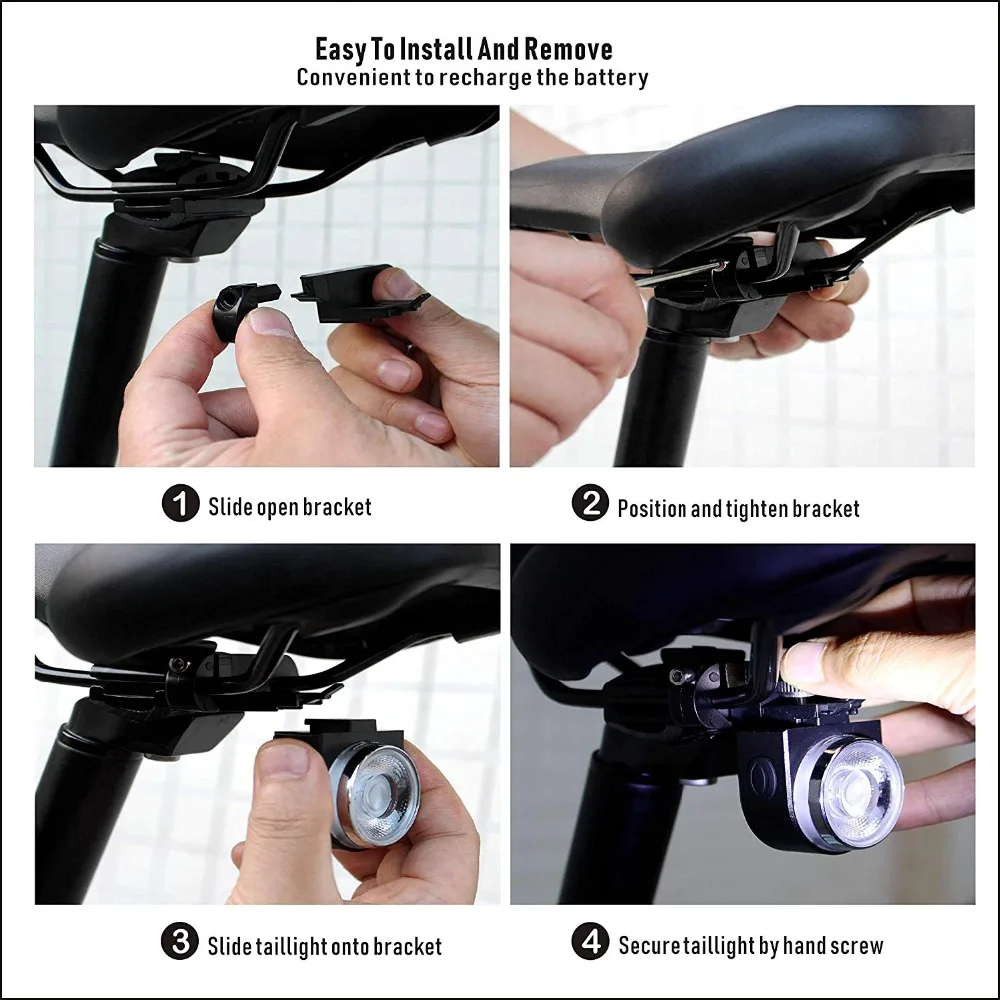 Easy To Install And Remove
Convenient to recharge the battery

1 Slide open bracket

2 Position and tighten bracket

3 Slide taillight onto bracket

4 Secure taillight by hand screw