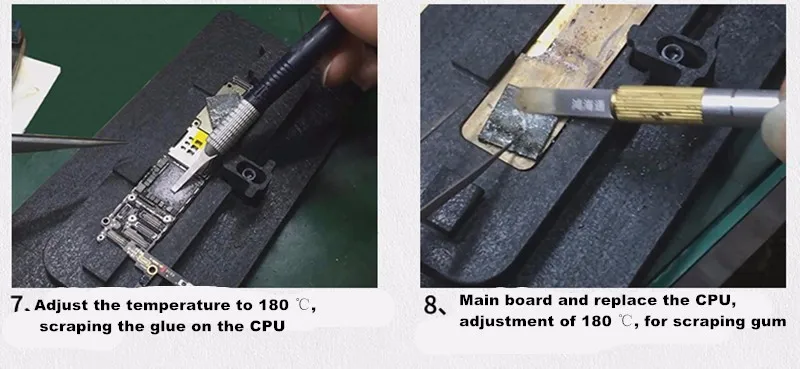 7、Adjust the temperature to 180 ℃, scraping the glue on the CPU

8、Main board and replace the CPU, adjustment of 180 ℃, for scraping gum