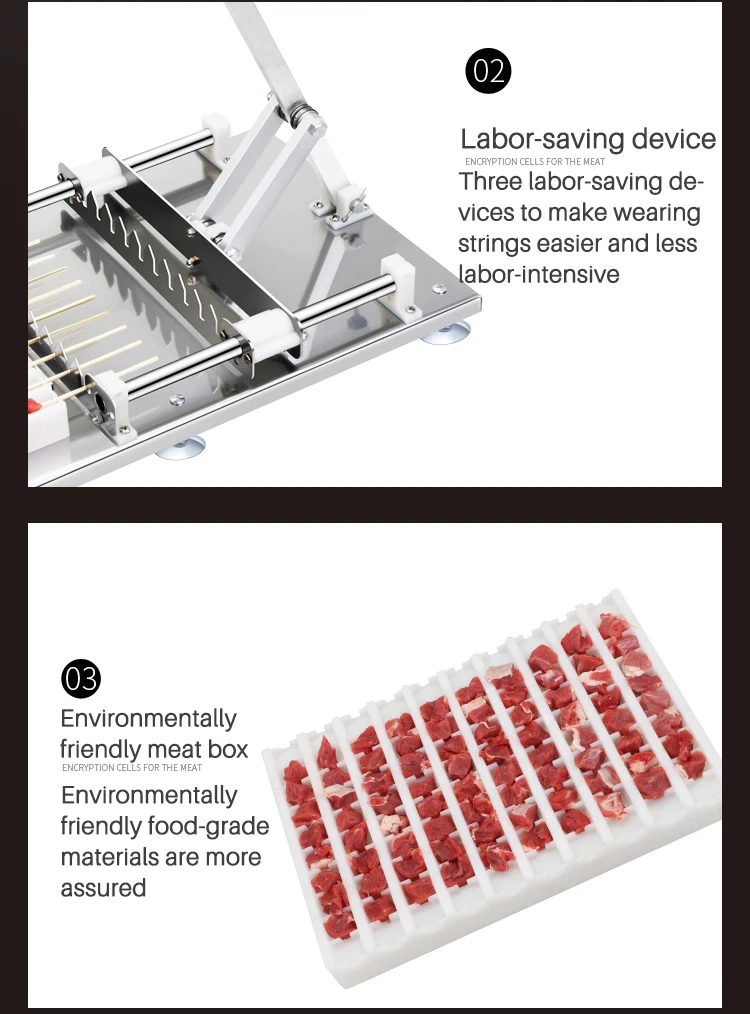 02

Labor-saving device
ENCRYPTION CELLS FOR THE MEAT
Three labor-saving devices to make wearing strings easier and less labor-intensive

03

Environmentally friendly meat box
ENCRYPTION CELLS FOR THE MEAT
Environmentally friendly food-grade materials are more assured