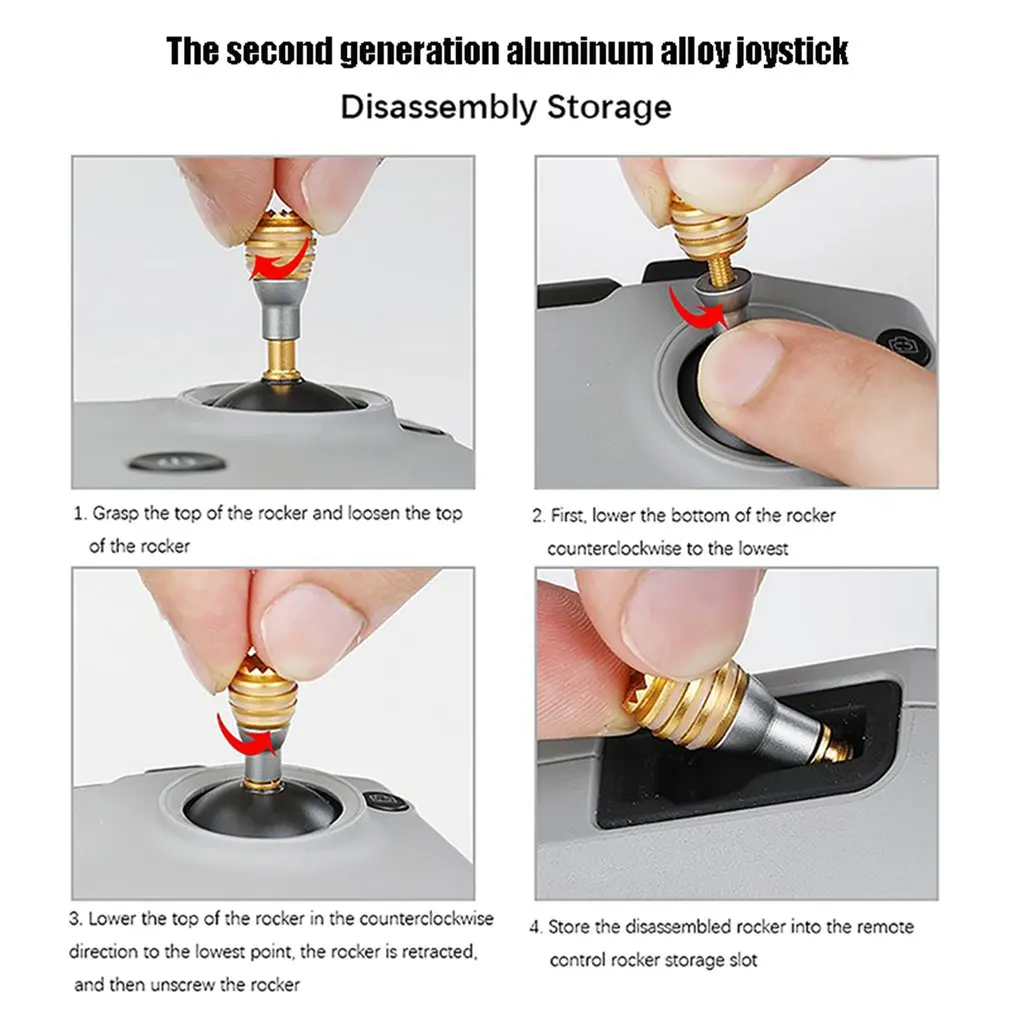 The second generation aluminum alloy joystick

Disassembly Storage

1. Grasp the top of the rocker and loosen the top of the rocker

2. First, lower the bottom of the rocker counterclockwise to the lowest

3. Lower the top of the rocker in the counterclockwise direction to the lowest point, the rocker is retracted, and then unscrew the rocker

4. Store the disassembled rocker into the remote control rocker storage slot