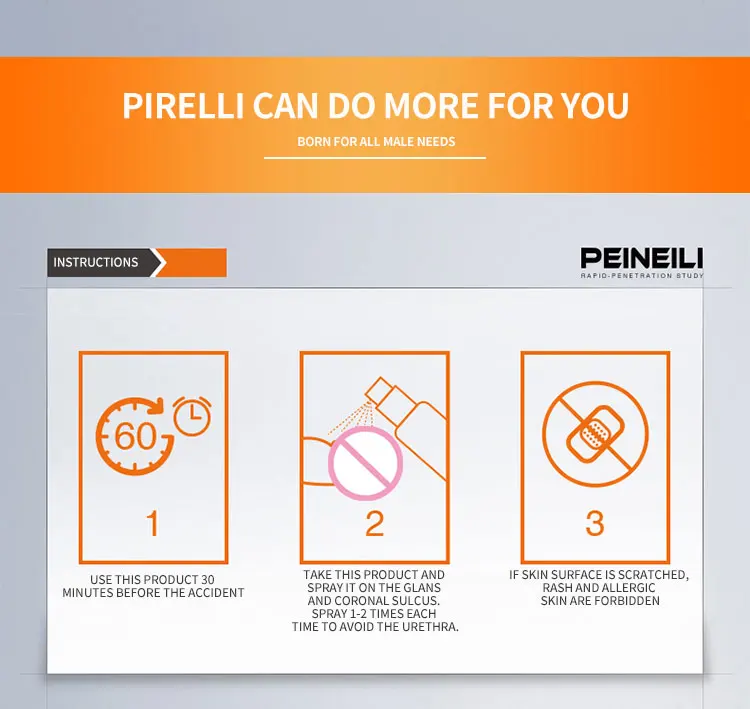 PIRELLI CAN DO MORE FOR YOU

BORN FOR ALL MALE NEEDS

INSTRUCTIONS

PEINEILI
RAPID-PENETRATION STUDY

60

1

USE THIS PRODUCT 30 MINUTES BEFORE THE ACCIDENT

2

TAKE THIS PRODUCT AND SPRAY IT ON THE GLANS AND CORONAL SULCUS. SPRAY 1-2 TIMES EACH TIME TO AVOID THE URETHRA.

3

IF SKIN SURFACE IS SCRATCHED, RASH AND ALLERGIC SKIN ARE FORBIDDEN