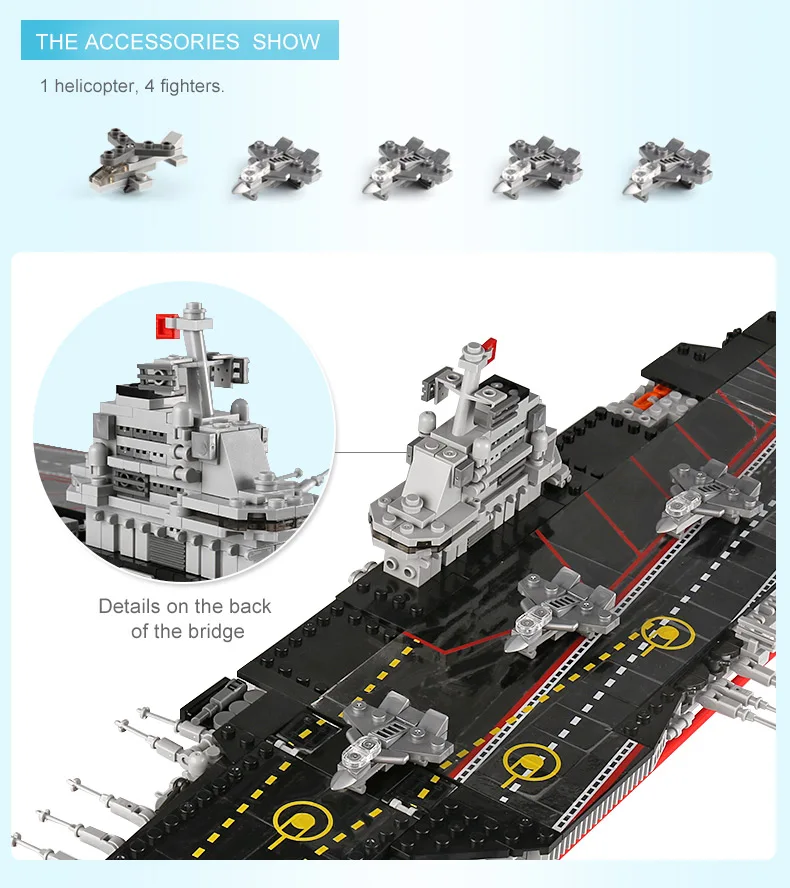 THE ACCESSORIES SHOW

1 helicopter, 4 fighters.

Details on the back of the bridge