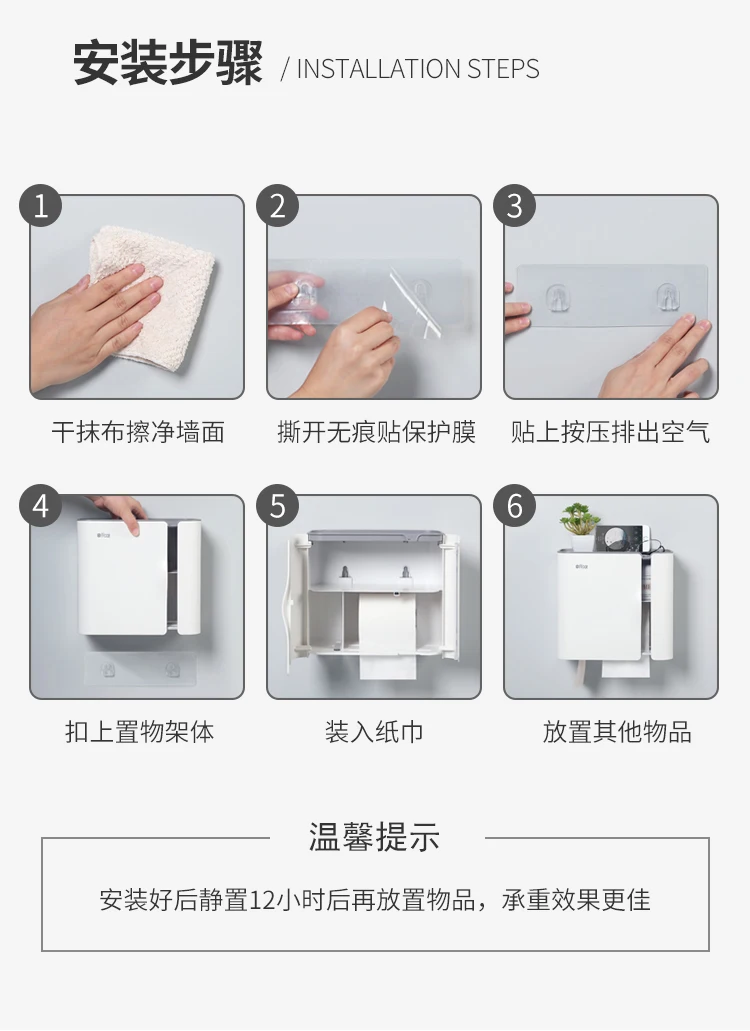 安装步骤 / INSTALLATION STEPS

1
干抹布擦净墙面

2
撕开无痕贴保护膜

3
贴上按压排出空气

4
扣上置物架体

5
装入纸巾

6
放置其他物品

温馨提示

安装好后静置12小时后再放置物品，承重效果更佳