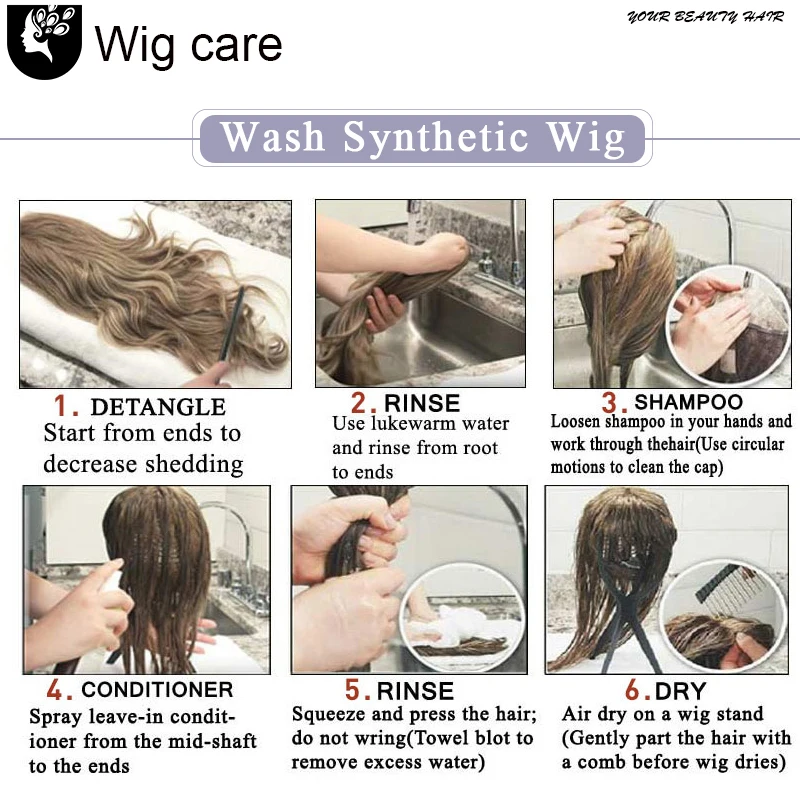 Wig care

YOUR BEAUTY HAIR

Wash Synthetic Wig

1. DETANGLE
Start from ends to decrease shedding

2. RINSE
Use lukewarm water and rinse from root to ends

3. SHAMPOO
Loosen shampoo in your hands and work through thehair(Use circular motions to clean the cap)

4. CONDITIONER
Spray leave-in conditioner from the mid-shaft to the ends

5. RINSE
Squeeze and press the hair; do not wring(Towel blot to remove excess water)

6. DRY
Air dry on a wig stand (Gently part the hair with a comb before wig dries)