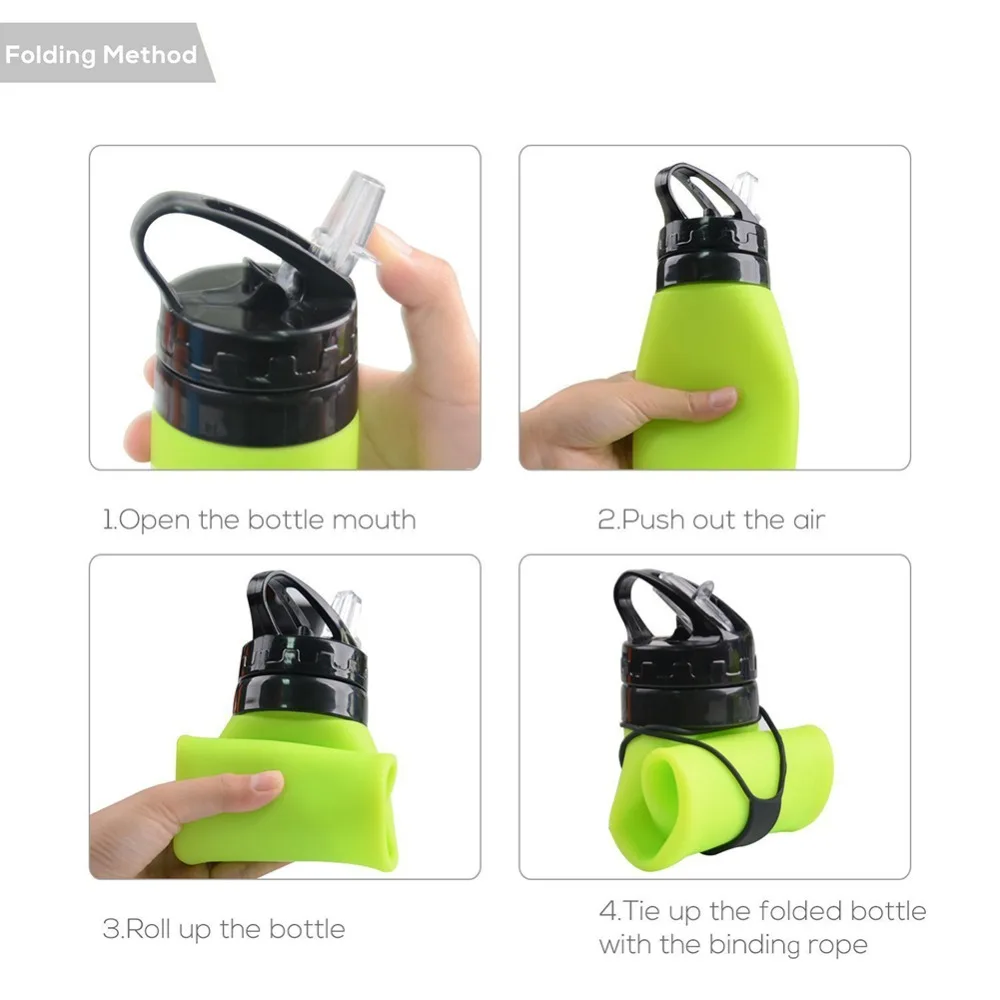 Folding Method

1.Open the bottle mouth

2.Push out the air

3.Roll up the bottle

4.Tie up the folded bottle with the binding rope