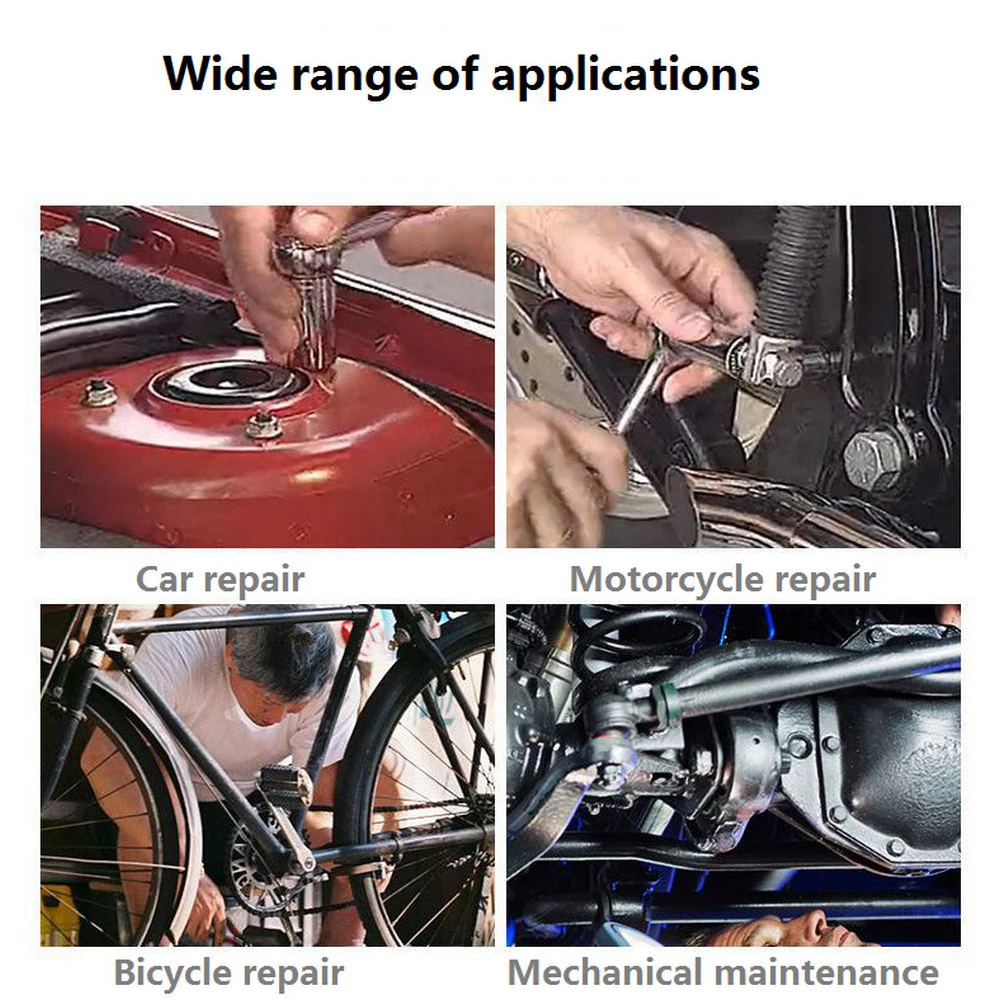 Wide range of applications

Car repair

Motorcycle repair

Bicycle repair

Mechanical maintenance