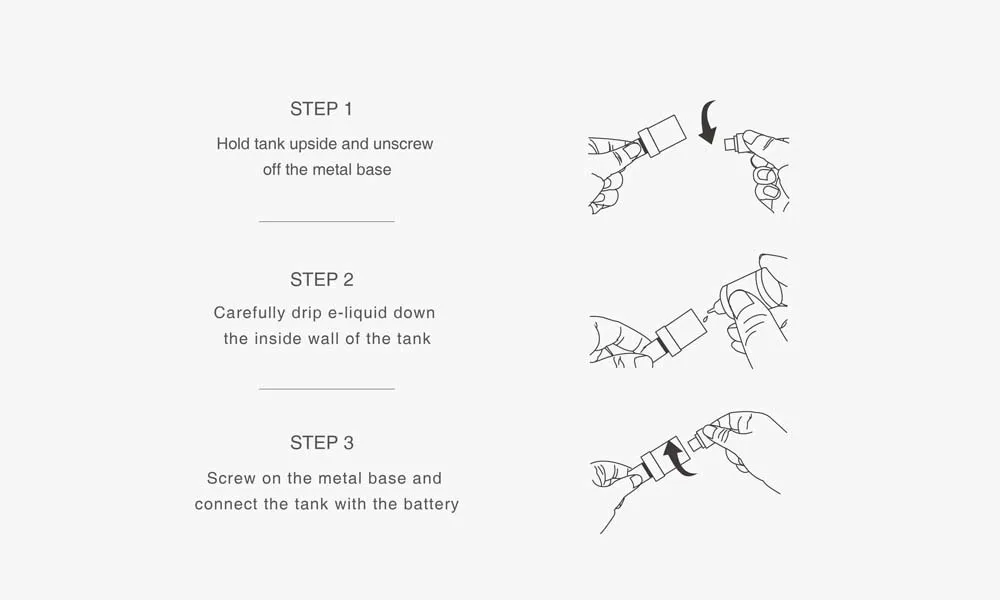 STEP 1

Hold tank upside and unscrew off the metal base

STEP 2

Carefully drip e-liquid down the inside wall of the tank

STEP 3

Screw on the metal base and connect the tank with the battery