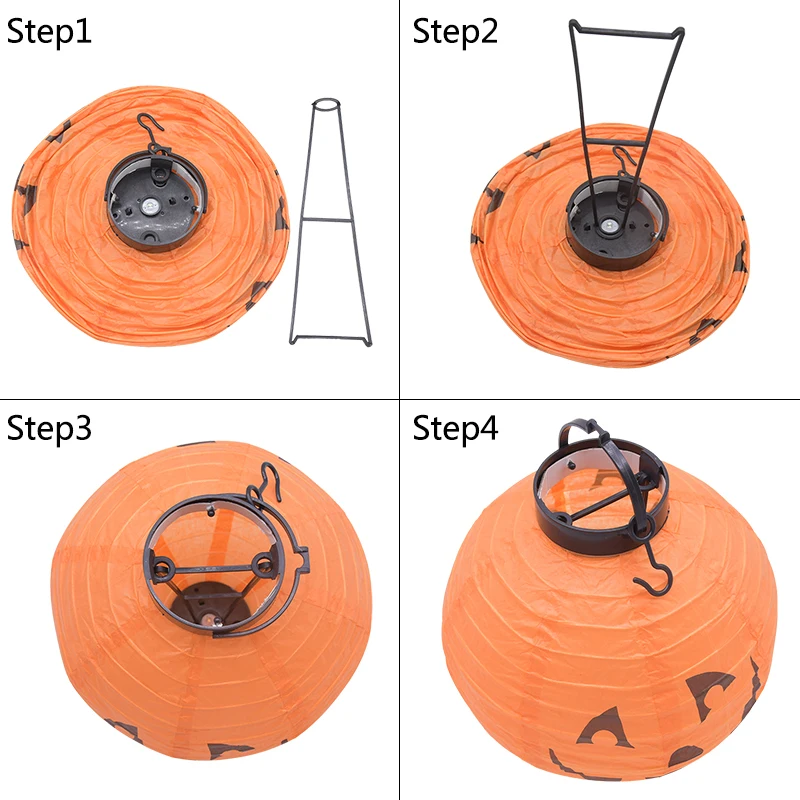 Step1

Step2

Step3

Step4