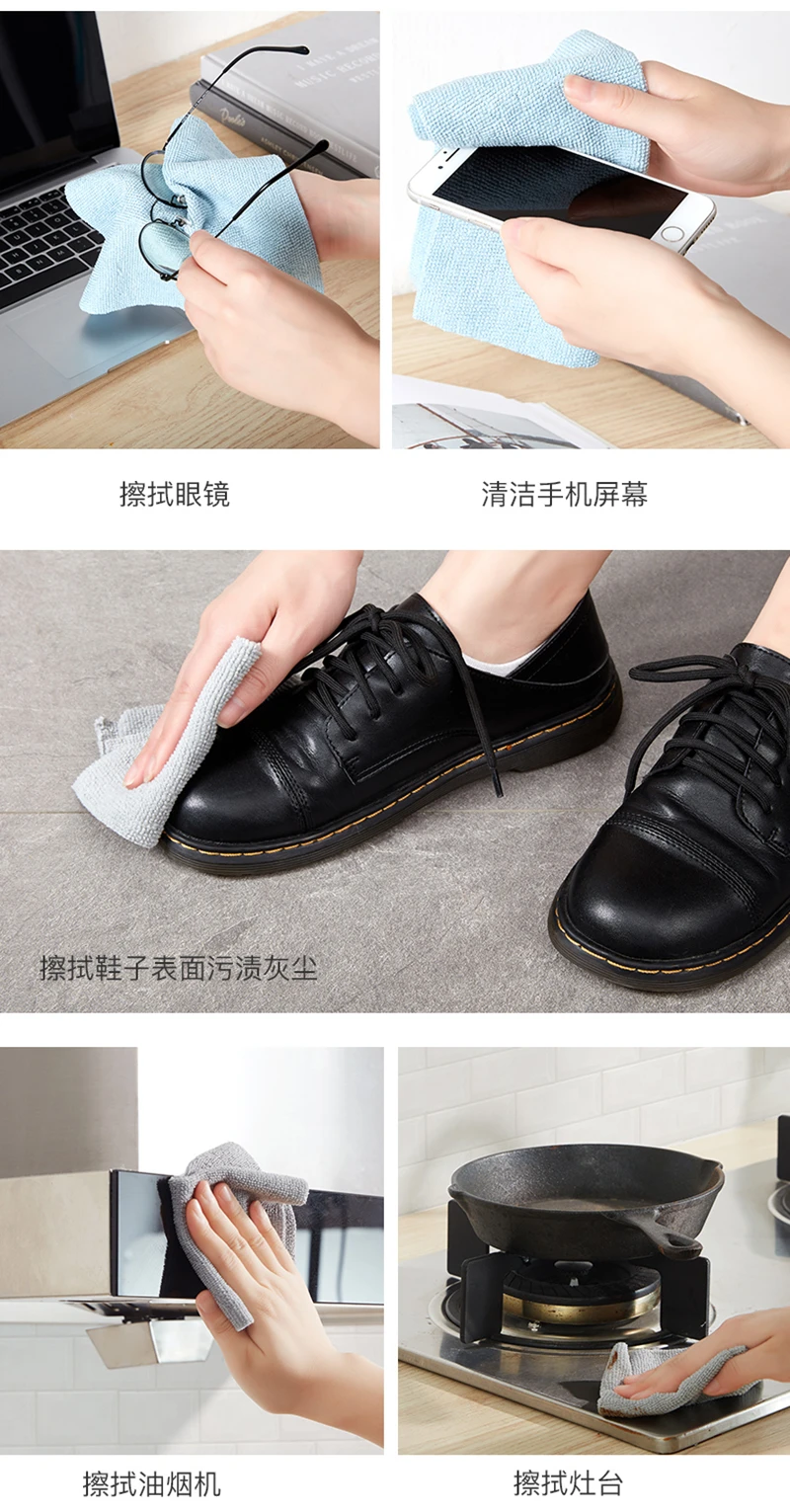 擦拭眼镜

清洁手机屏幕

擦拭鞋子表面污渍灰尘

擦拭油烟机

擦拭灶台