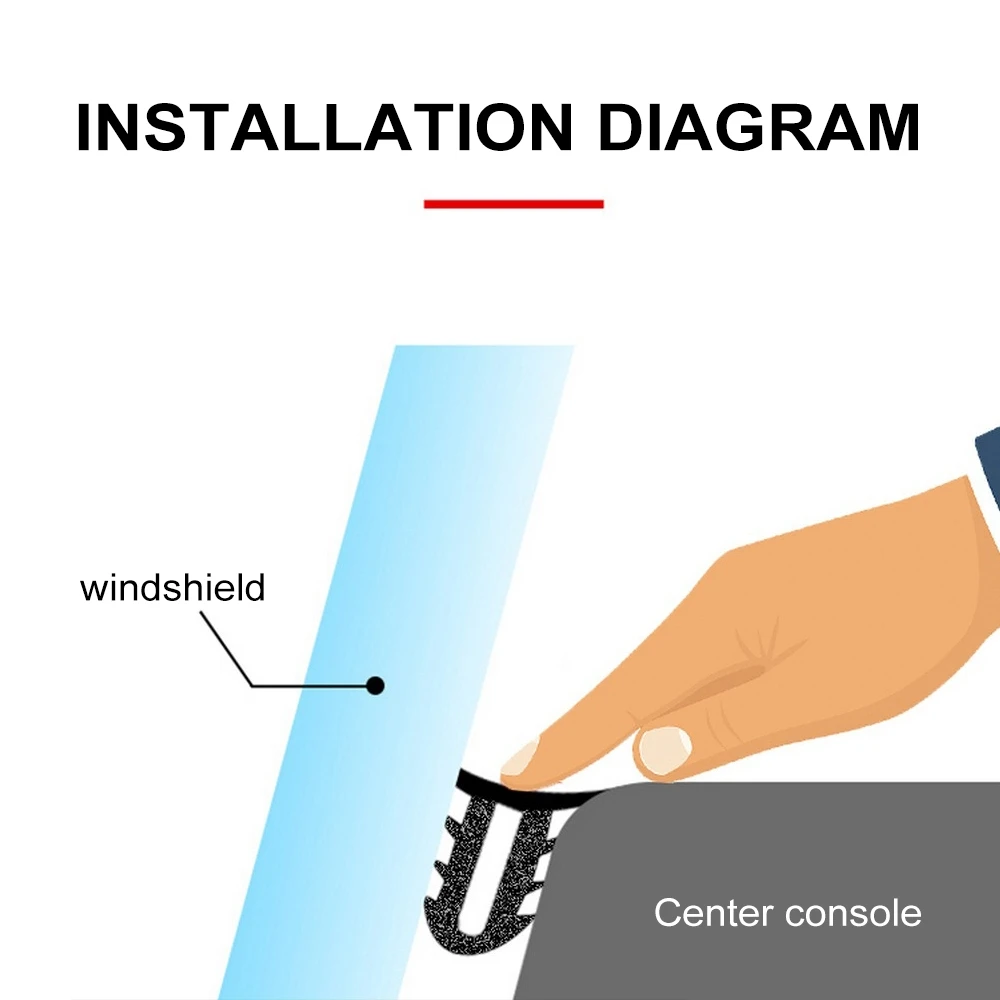 INSTALLATION DIAGRAM

windshield

Center console