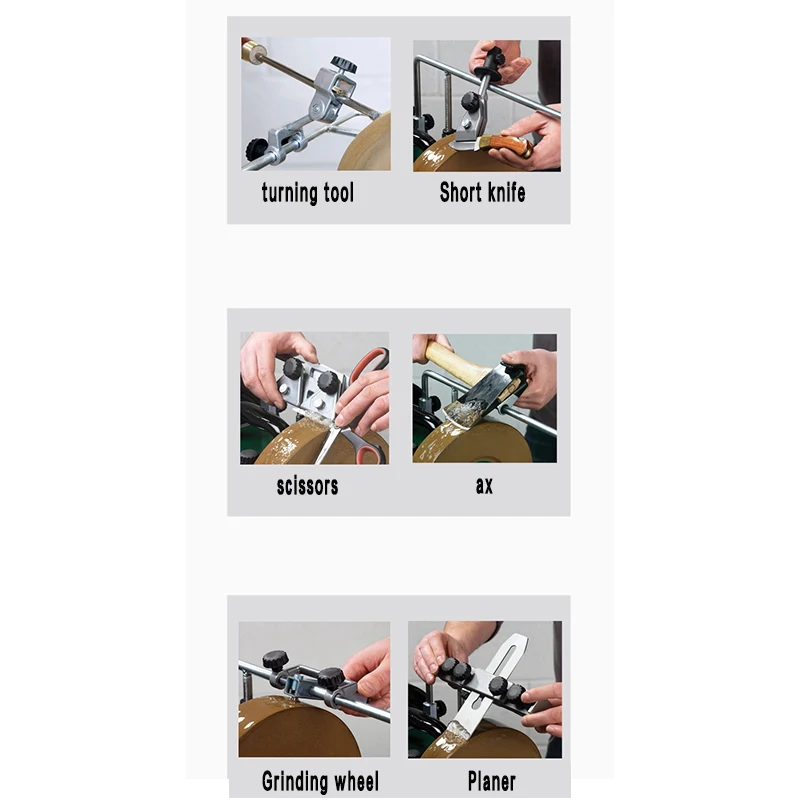 turning tool

Short knife

scissors

ax

Grinding wheel

Planer