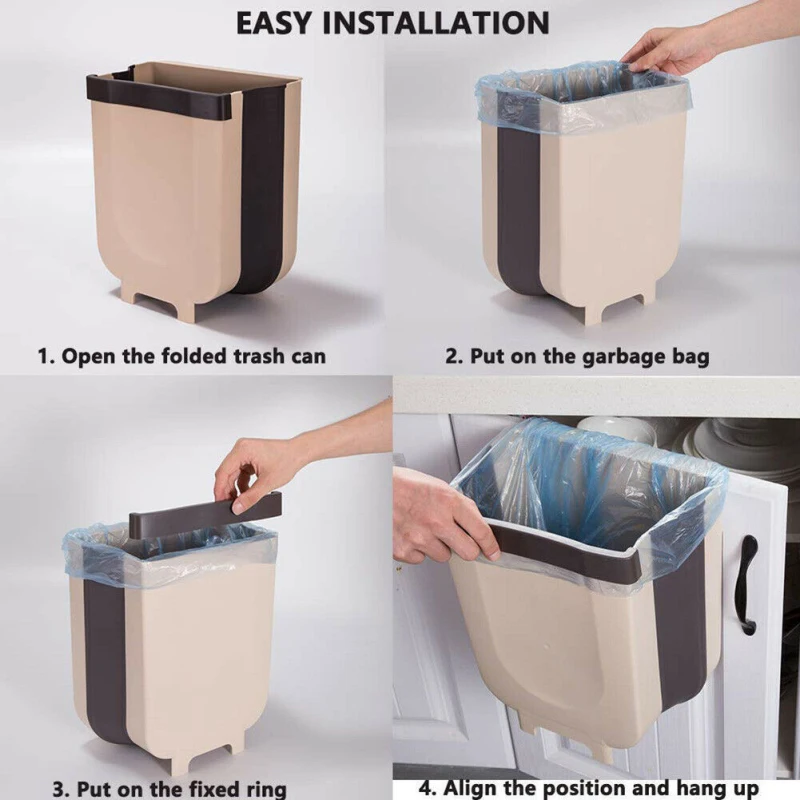 EASY INSTALLATION

1. Open the folded trash can

2. Put on the garbage bag

3. Put on the fixed ring

4. Align the position and hang up