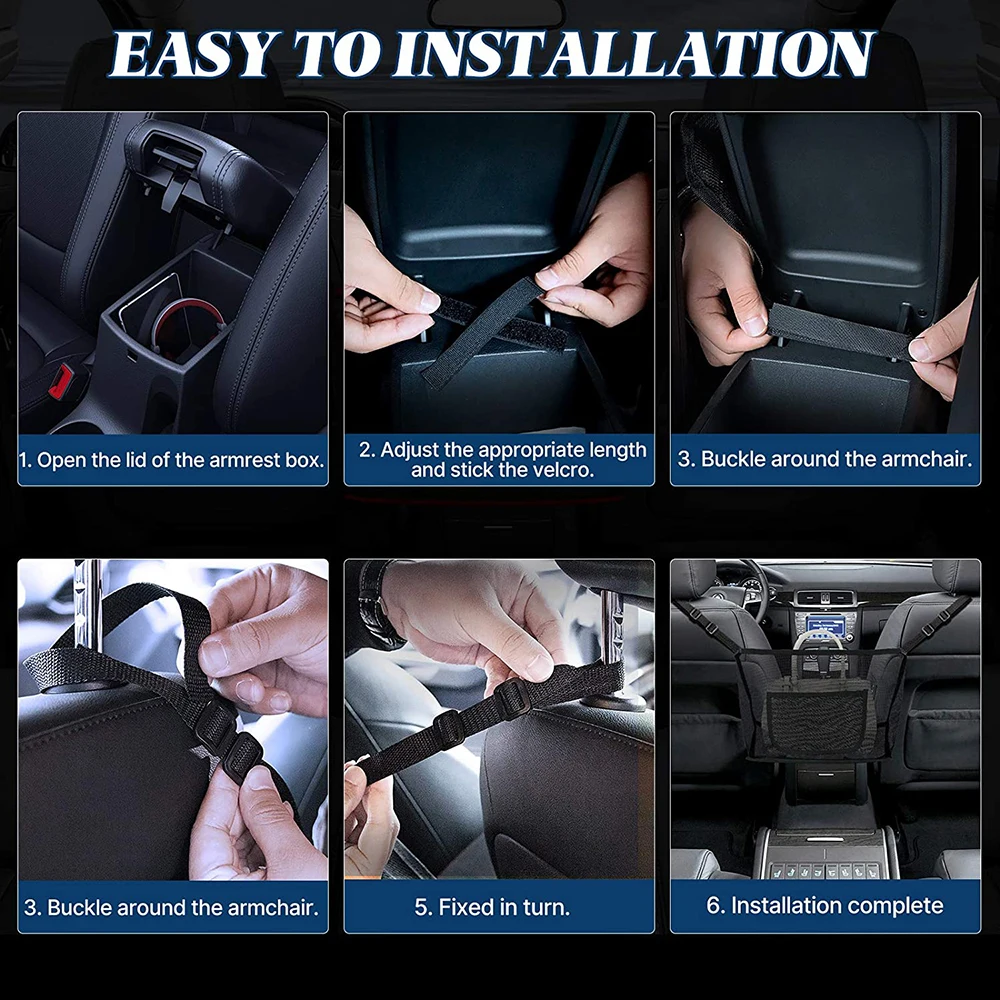 EASY TO INSTALLATION

1. Open the lid of the armrest box.

2. Adjust the appropriate length and stick the velcro.

3. Buckle around the armchair.

3. Buckle around the armchair.

5. Fixed in turn.

6. Installation complete